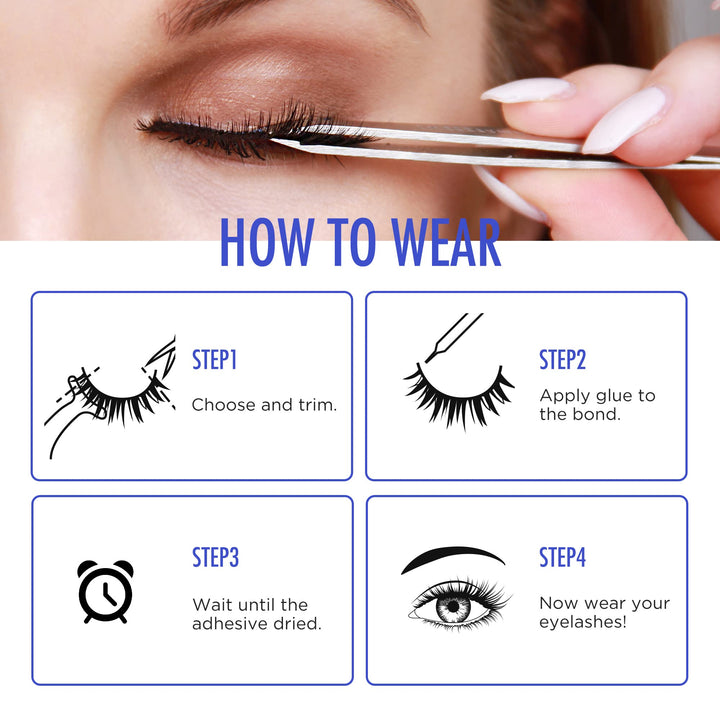 HOW TO WEAR

STEP1
Choose and trim.

STEP2
Apply glue to the bond.

STEP3
Wait until the adhesive dried.

STEP4
Now wear your eyelashes!