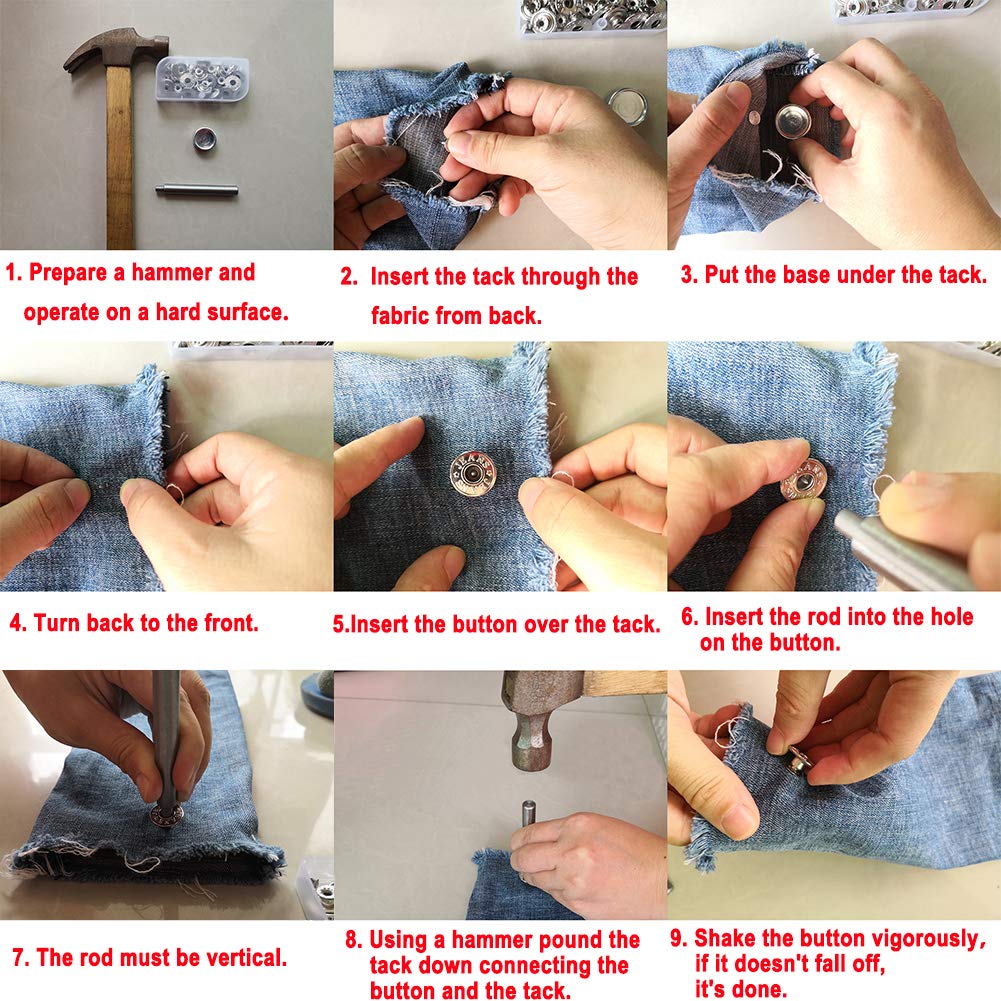 1. Prepare a hammer and operate on a hard surface.

2. Insert the tack through the fabric from back.

3. Put the base under the tack.

4. Turn back to the front.

5.Insert the button over the tack.

6. Insert the rod into the hole on the button.

7. The rod must be vertical.

8. Using a hammer pound the tack down connecting the button and the tack.

9. Shake the button vigorously, if it doesn't fall off, it's done.