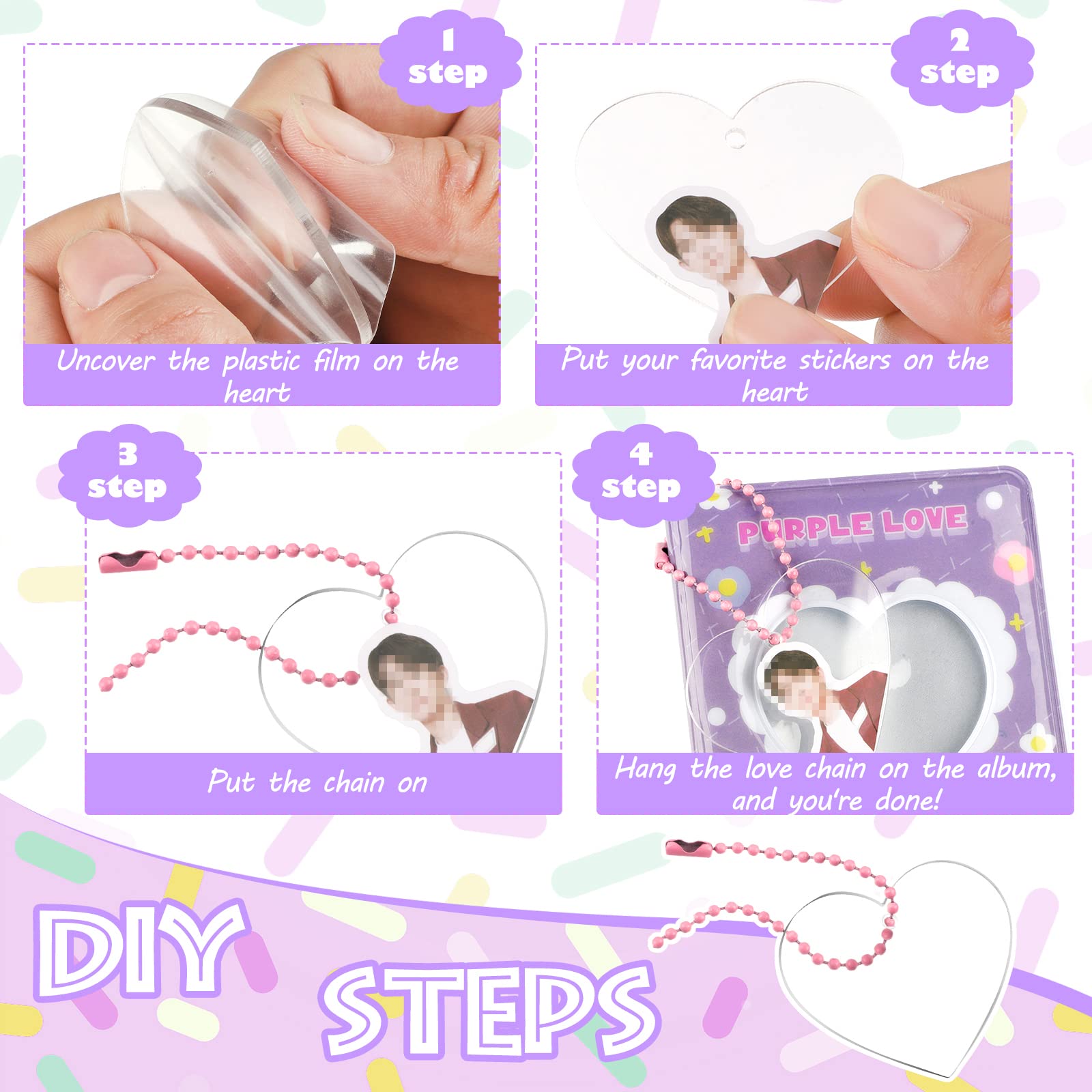 1 step

Uncover the plastic film on the heart

2 step

Put your favorite stickers on the heart

3 step

Put the chain on

4 step

PURPLE LOVE

Hang the love chain on the album, and you're done!

DIY STEPS