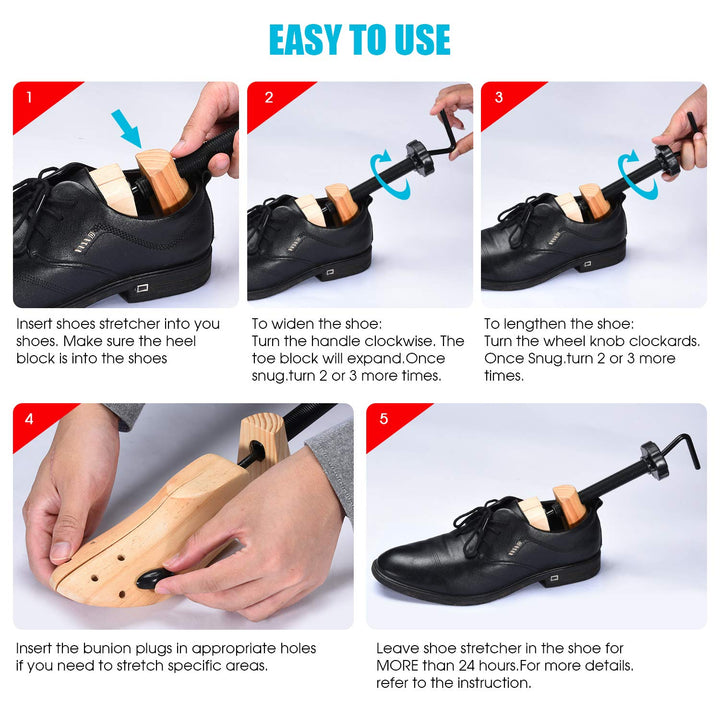 EASY TO USE

1

Insert shoes stretcher into you shoes. Make sure the heel block is into the shoes

2

To widen the shoe:
Turn the handle clockwise. The toe block will expand.Once snug.turn 2 or 3 more times.

3

To lengthen the shoe:
Turn the wheel knob clockards. Once Snug.turn 2 or 3 more times.

4

Insert the bunion plugs in appropriate holes if you need to stretch specific areas.

5

Leave shoe stretcher in the shoe for MORE than 24 hours.For more details. refer to the instruction.