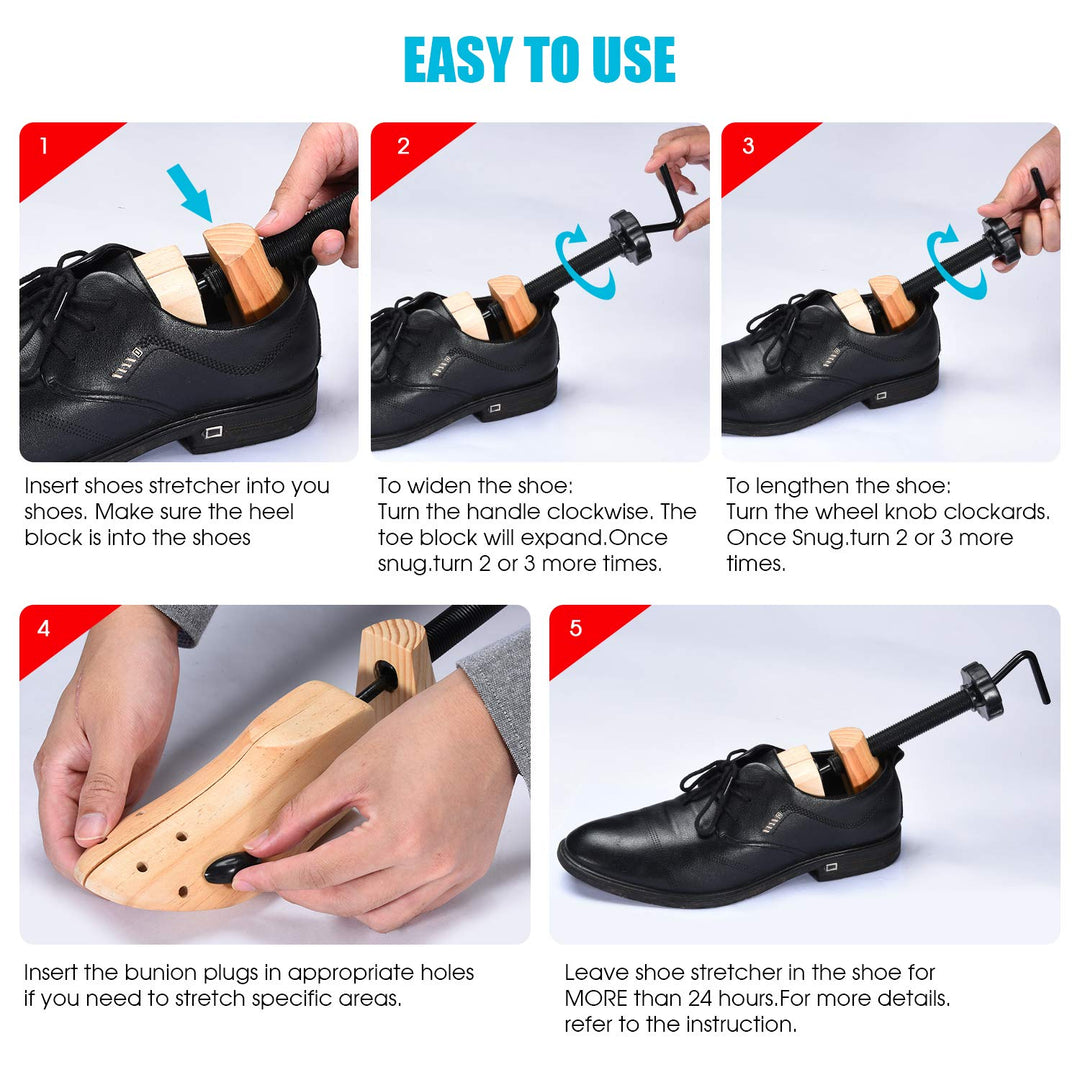 EASY TO USE

1

Insert shoes stretcher into you shoes. Make sure the heel block is into the shoes

2

To widen the shoe:
Turn the handle clockwise. The toe block will expand.Once snug.turn 2 or 3 more times.

3

To lengthen the shoe:
Turn the wheel knob clockards. Once Snug.turn 2 or 3 more times.

4

Insert the bunion plugs in appropriate holes if you need to stretch specific areas.

5

Leave shoe stretcher in the shoe for MORE than 24 hours.For more details. refer to the instruction.