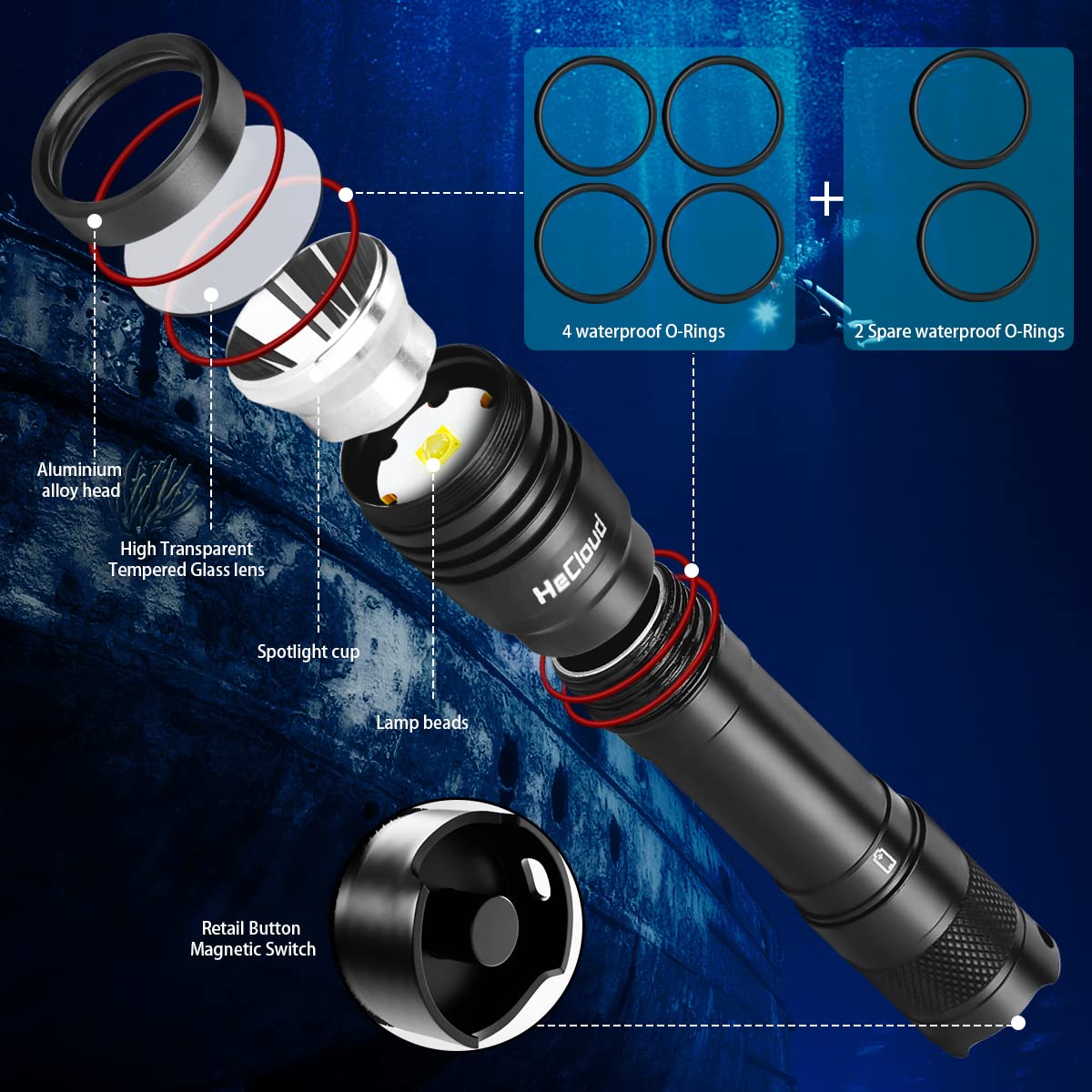 4 waterproof O-Rings

+

2 Spare waterproof O-Rings

Aluminium alloy head

High Transparent Tempered Glass lens

Spotlight cup

Lamp beads

HeCloud

Retail Button Magnetic Switch