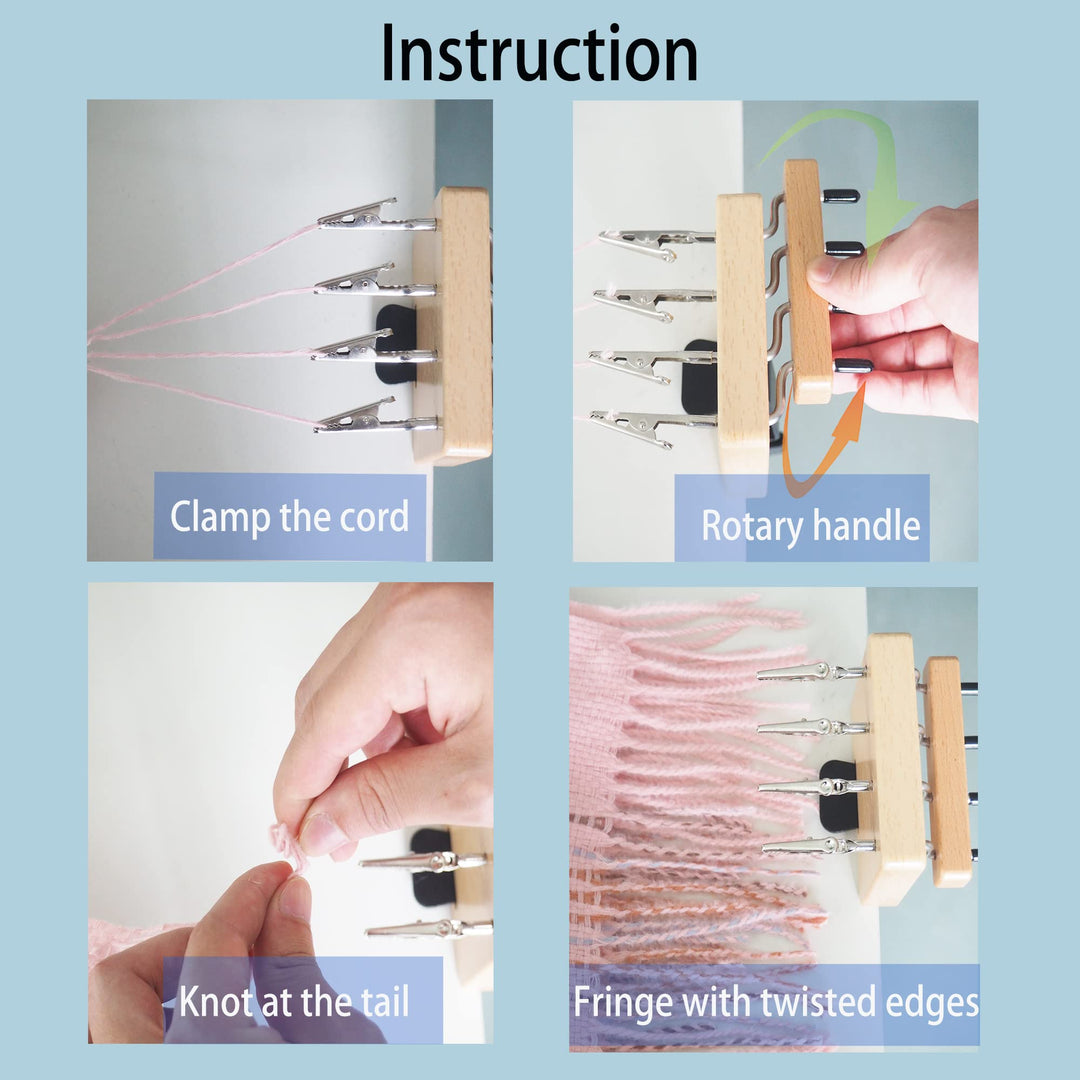 Instruction

Clamp the cord

Rotary handle

Knot at the tail

Fringe with twisted edges