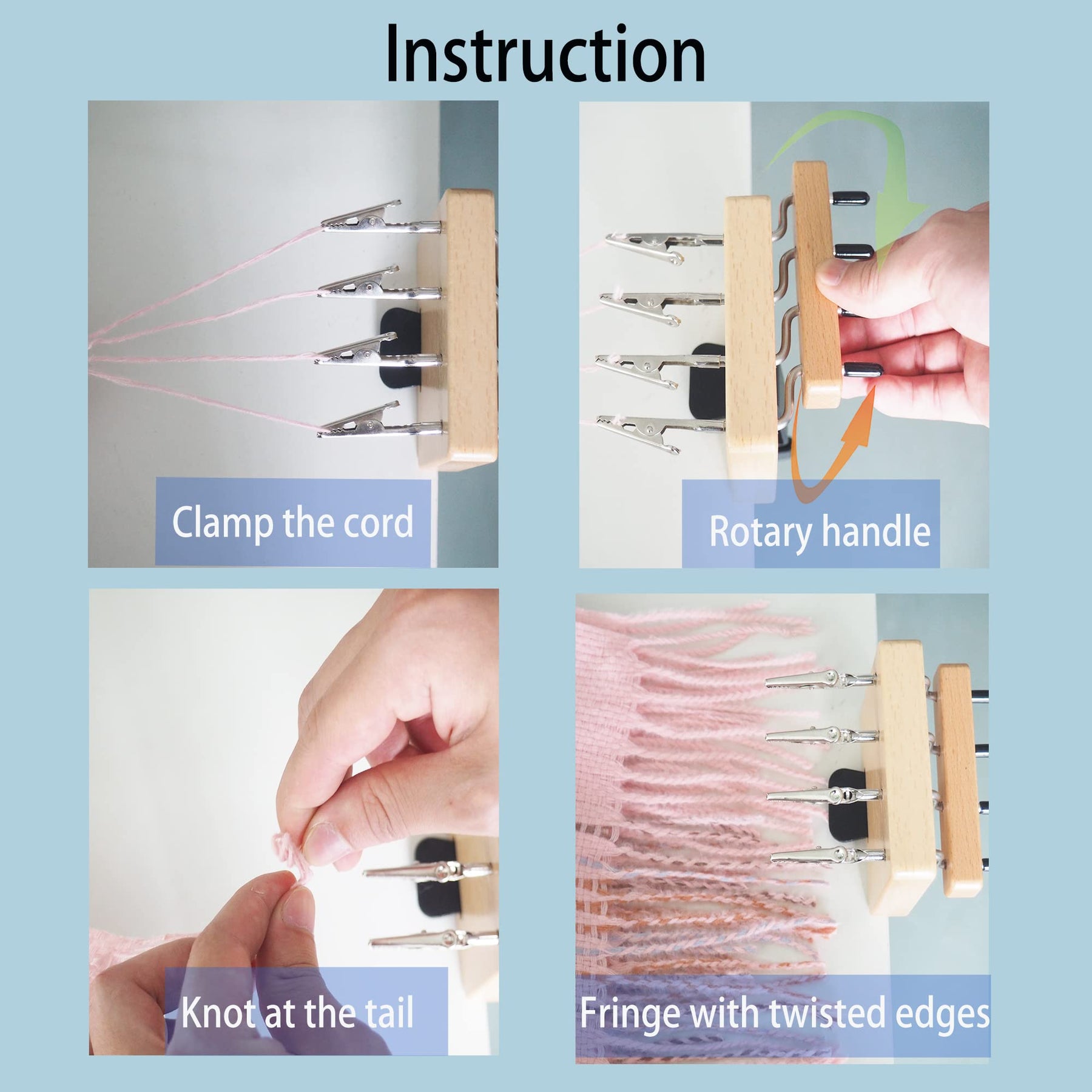 Instruction

Clamp the cord

Rotary handle

Knot at the tail

Fringe with twisted edges