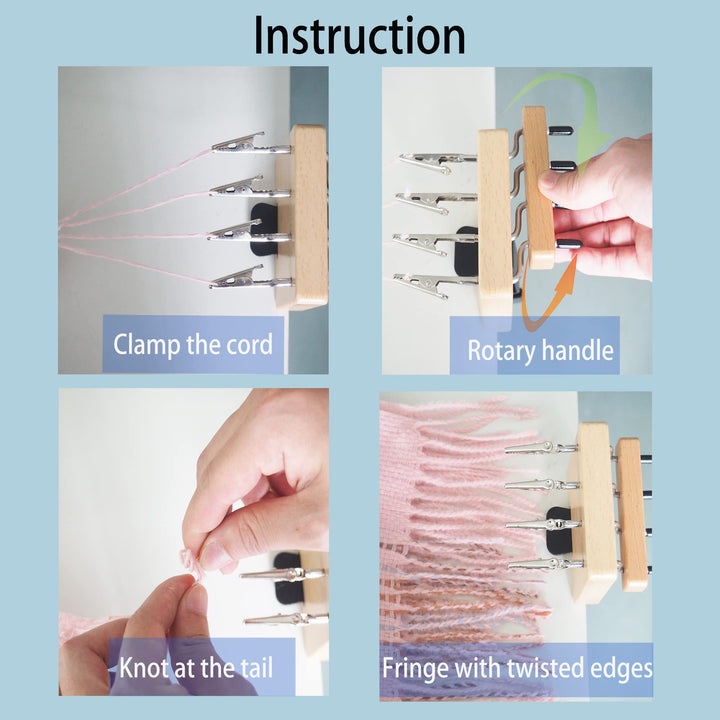 Instruction

Clamp the cord

Rotary handle

Knot at the tail

Fringe with twisted edges