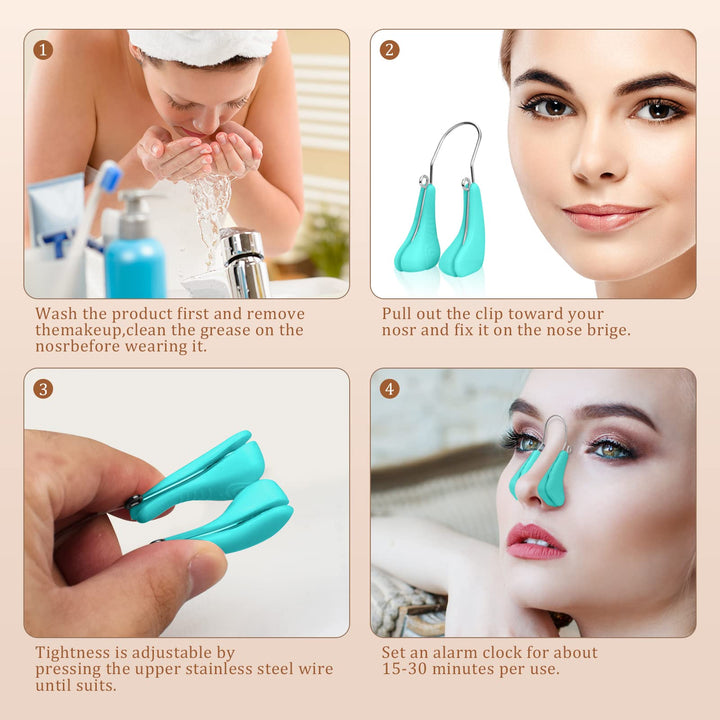 1

Wash the product first and remove themakeup,clean the grease on the nosrbefore wearing it.

2

Pull out the clip toward your nosr and fix it on the nose brige.

3

Tightness is adjustable by pressing the upper stainless steel wire until suits.

4

Set an alarm clock for about 15-30 minutes per use.