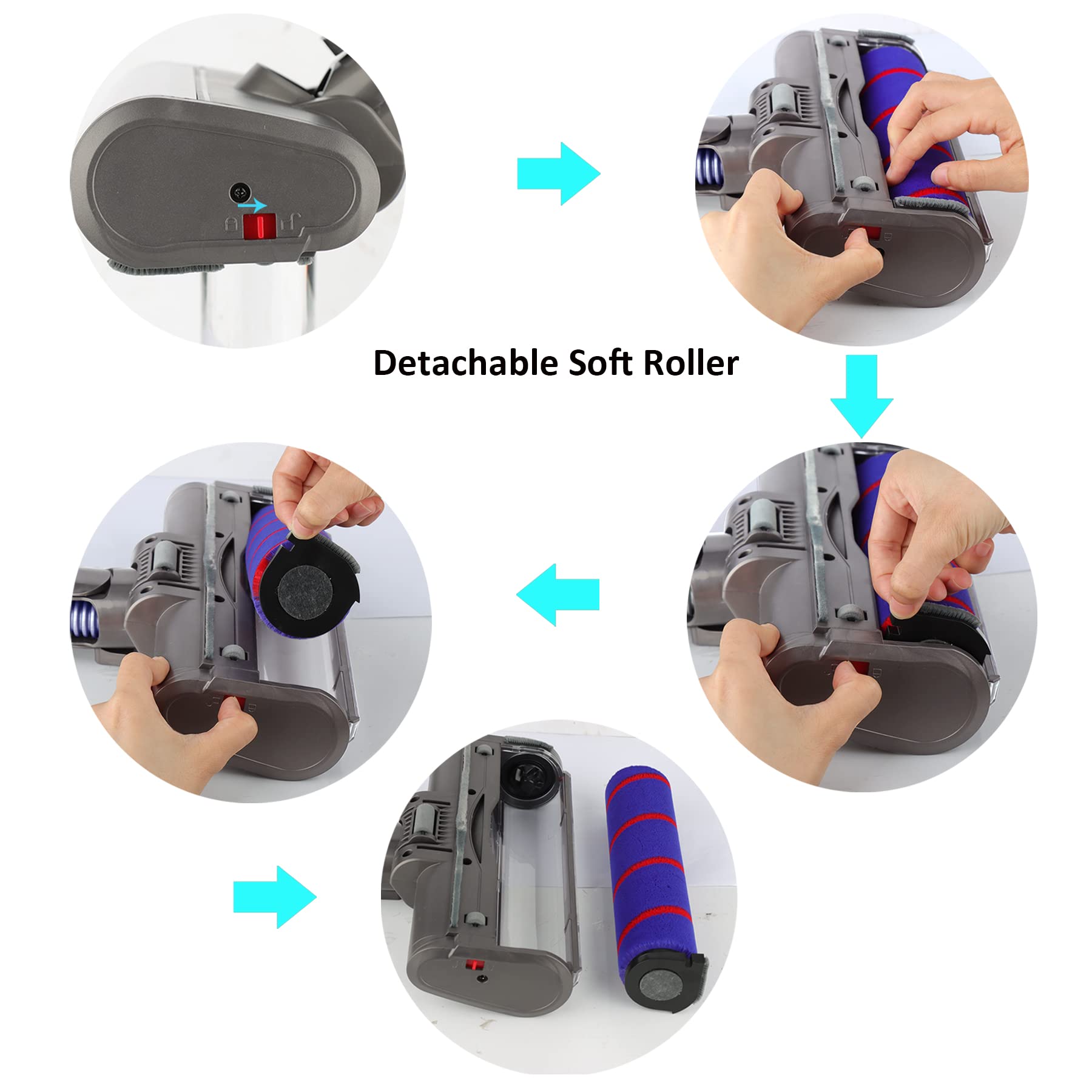 Detachable Soft Roller