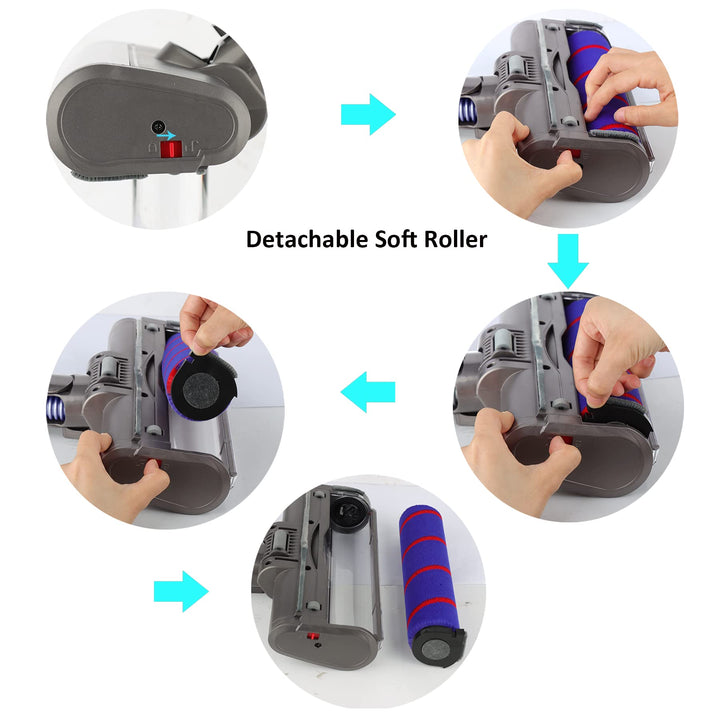 Detachable Soft Roller