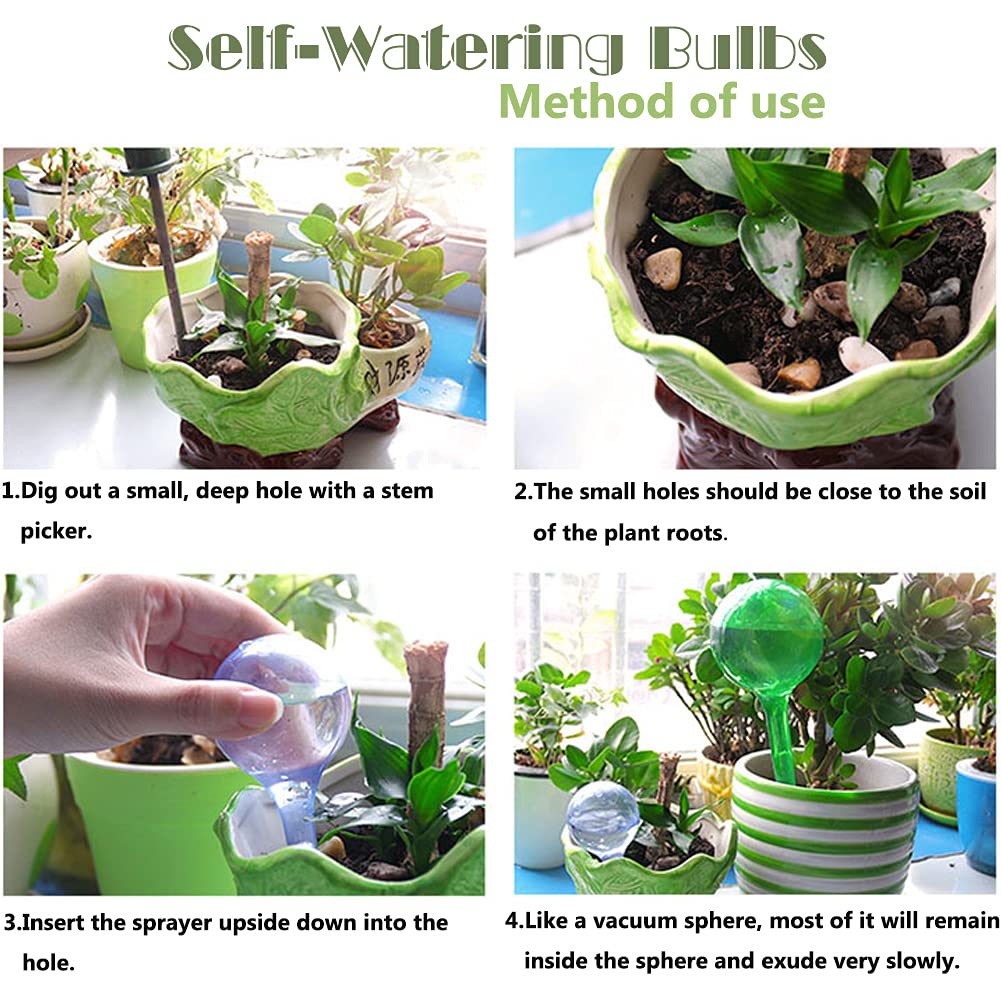 Self-Watering Bulbs
Method of use

1.Dig out a small, deep hole with a stem picker.

2.The small holes should be close to the soil of the plant roots.

3.Insert the sprayer upside down into the hole.

4.Like a vacuum sphere, most of it will remain inside the sphere and exude very slowly.