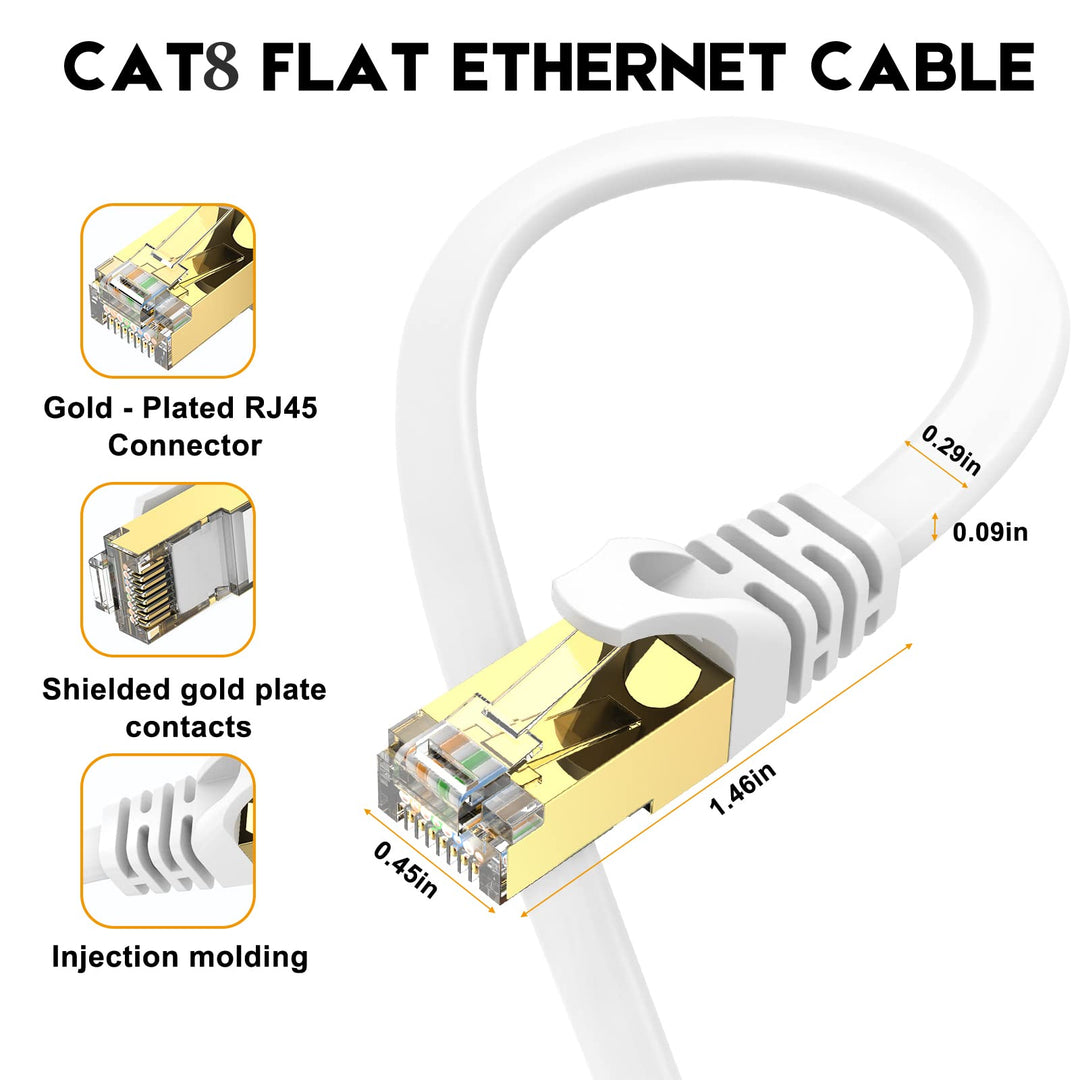 CAT8 FLAT ETHERNET CABLE

Gold - Plated RJ45 Connector

Shielded gold plate contacts

Injection molding

0.29in

0.09in

1.46in

0.45in