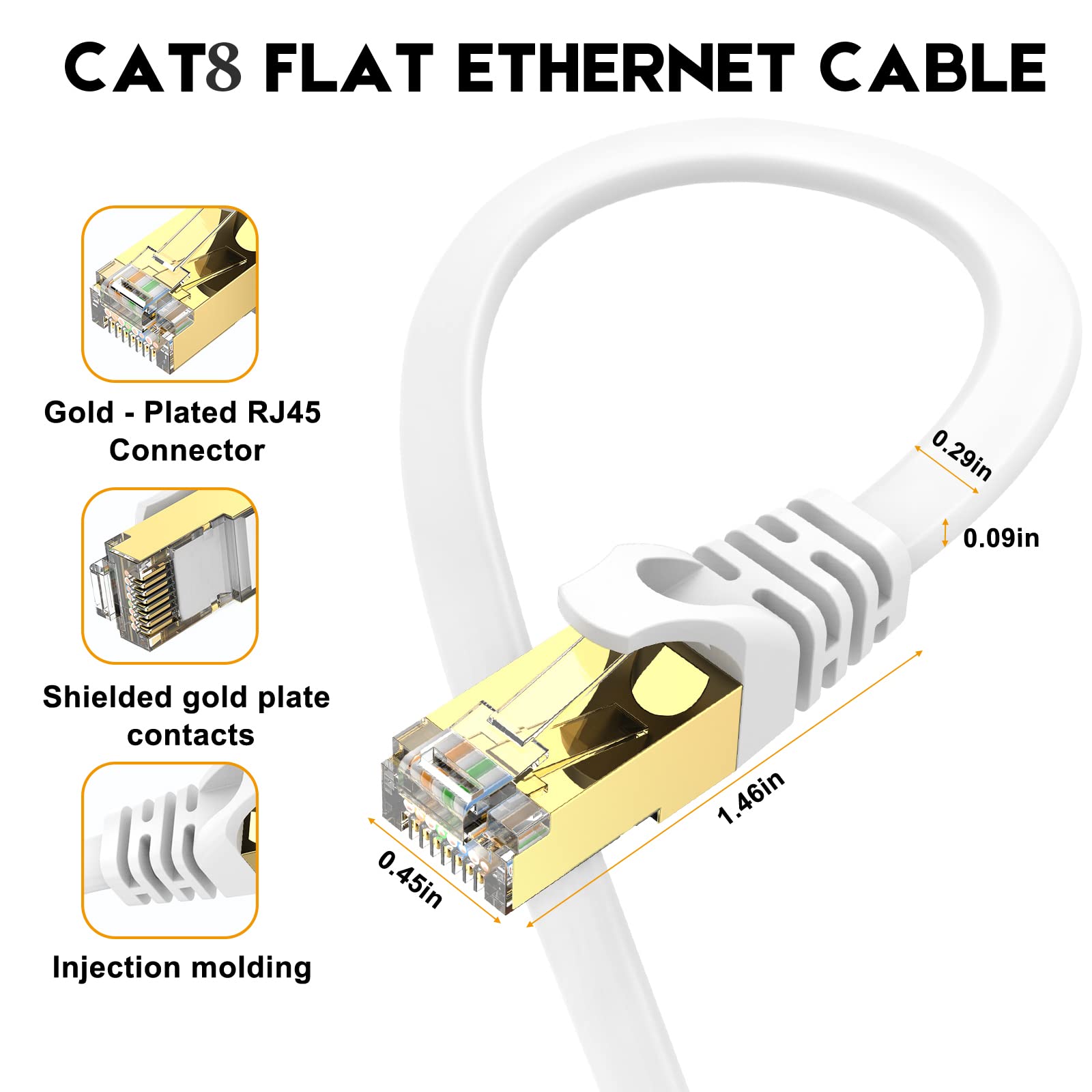 CAT8 FLAT ETHERNET CABLE

Gold - Plated RJ45 Connector

Shielded gold plate contacts

Injection molding

0.29in

0.09in

1.46in

0.45in