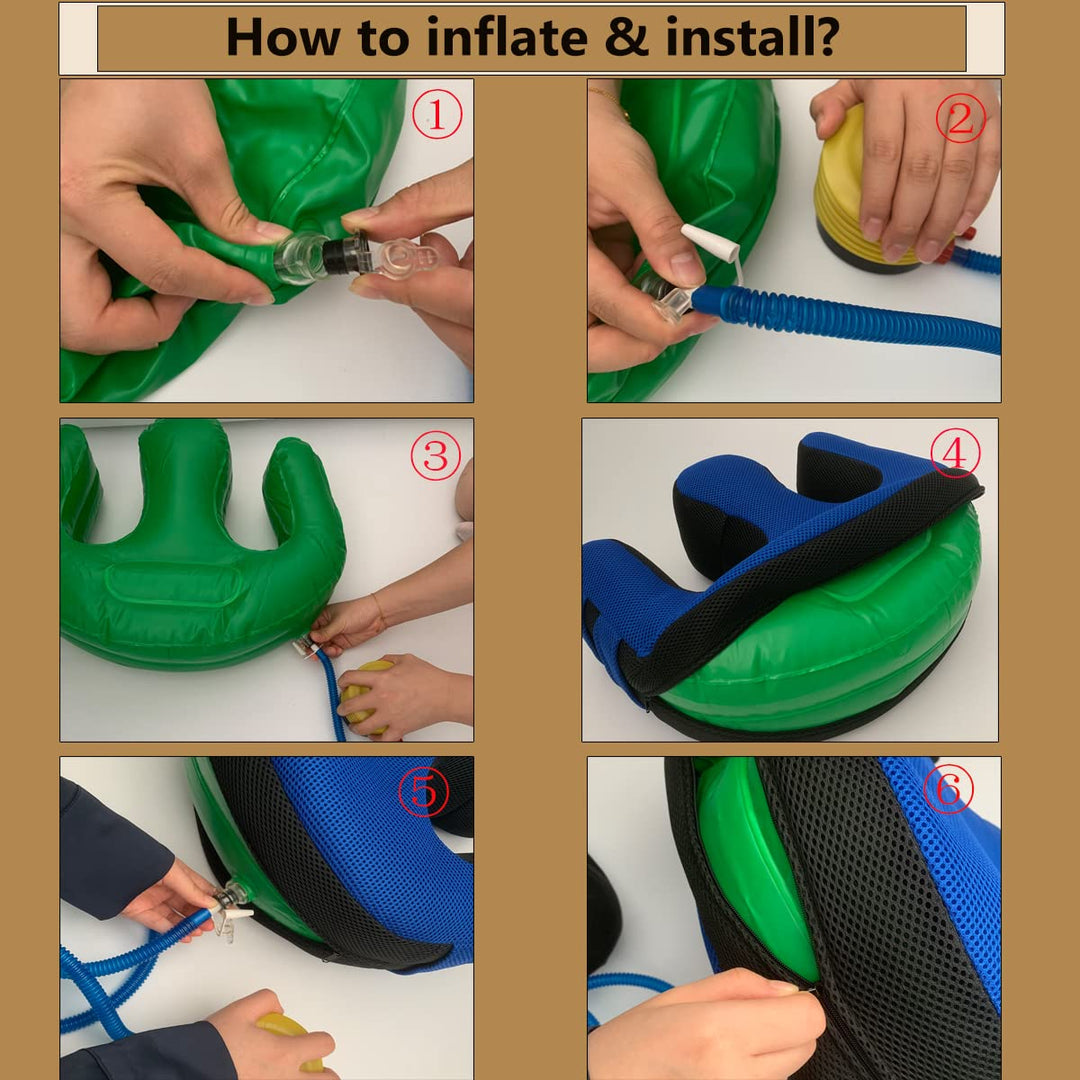 How to inflate & install?

①

②

③

④

⑤

⑥