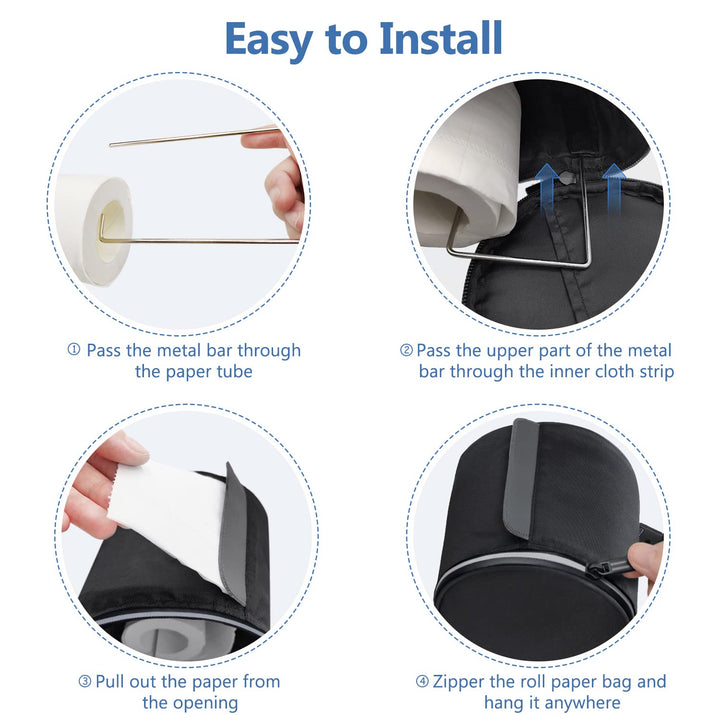 Easy to Install

① Pass the metal bar through the paper tube

② Pass the upper part of the metal bar through the inner cloth strip

③ Pull out the paper from the opening

④ Zipper the roll paper bag and hang it anywhere