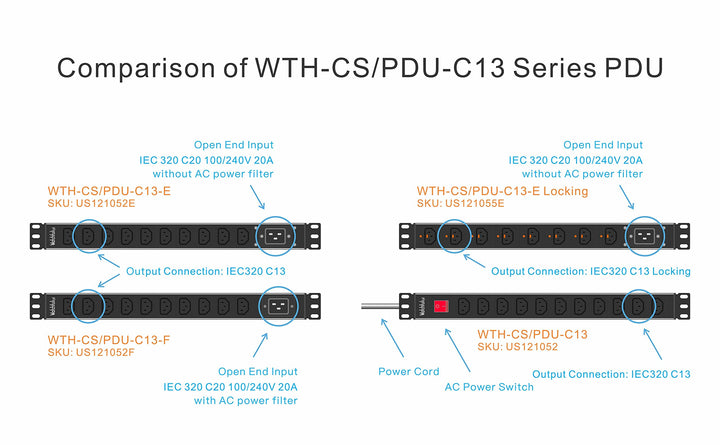 Comparison of WTH-CS/PDU-C13 Series PDU

Open End Input
IEC 320 C20 100/240V 20A
without AC power filter

WTH-CS/PDU-C13-E
SKU: US121052E

Output Connection: IEC320 C13

WTH-CS/PDU-C13-F
SKU: US121052F

Open End Input
IEC 320 C20 100/240V 20A
with AC power filter

Open End Input
IEC 320 C20 100/240V 20A
without AC power filter

WTH-CS/PDU-C13-E Locking
SKU: US121055E

Output Connection: IEC320 C13 Locking

WTH-CS/PDU-C13
SKU: US121052

Power Cord

AC Power Switch

Output Connection: IEC320 C13