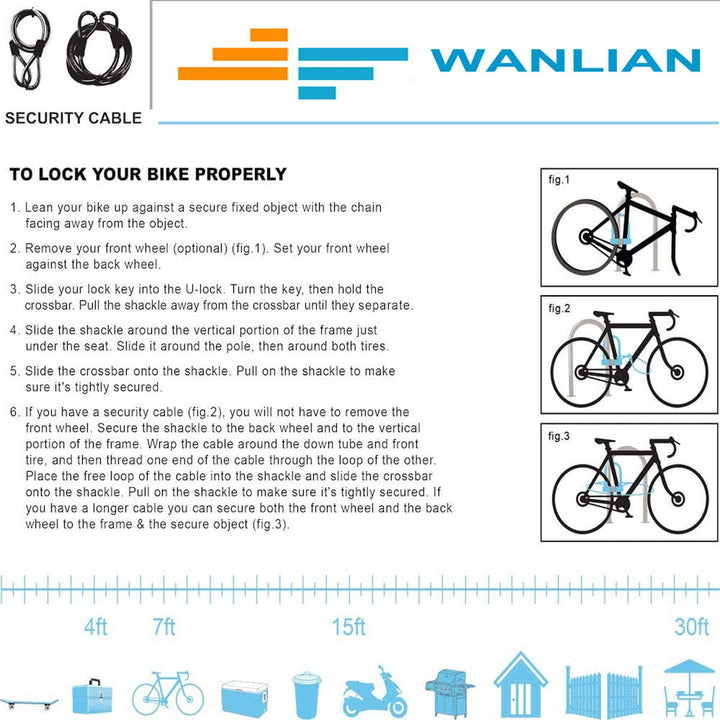 SECURITY CABLE

WANLIAN

TO LOCK YOUR BIKE PROPERLY

1. Lean your bike up against a secure fixed object with the chain facing away from the object.

2. Remove your front wheel (optional) (fig.1). Set your front wheel against the back wheel.

3. Slide your lock key into the U-lock. Turn the key, then hold the crossbar. Pull the shackle away from the crossbar until they separate.

4. Slide the shackle around the vertical portion of the frame just under the seat. Slide it around the pole, then around both tires.

5. Slide the crossbar onto the shackle. Pull on the shackle to make sure it's tightly secured.

6. If you have a security cable (fig.2), you will not have to remove the front wheel. Secure the shackle to the back wheel and to the vertical portion of the frame. Wrap the cable around the down tube and front tire, and then thread one end of the cable through the loop of the other. Place the free loop of the cable into the shackle and slide the crossbar onto the shackle. Pull on the shackle to make sure it's tightly secured. If you have a longer cable you can secure both the front wheel and the back wheel to the frame & the secure object (fig.3).

fig.1

fig.2

fig.3

4ft

7ft

15ft

30ft