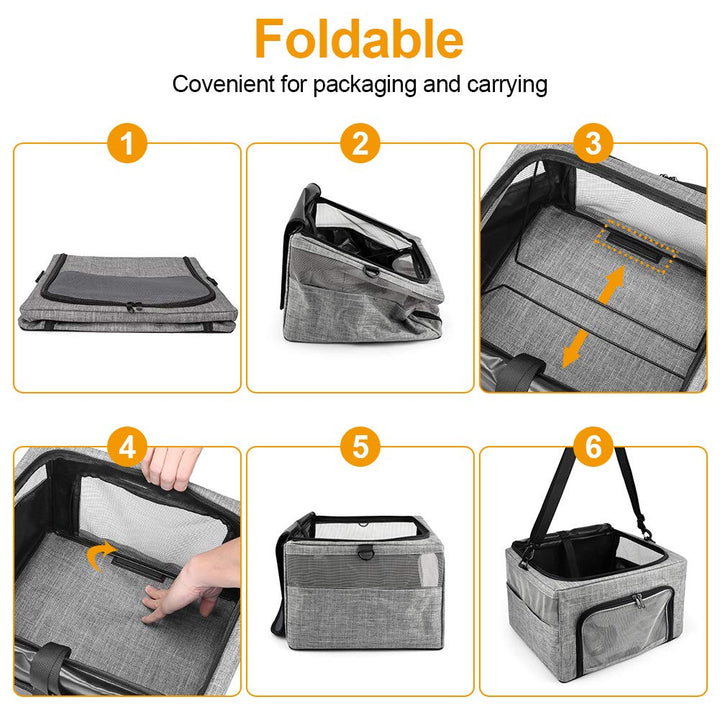 Foldable

Covenient for packaging and carrying

1

2

3

4

5

6