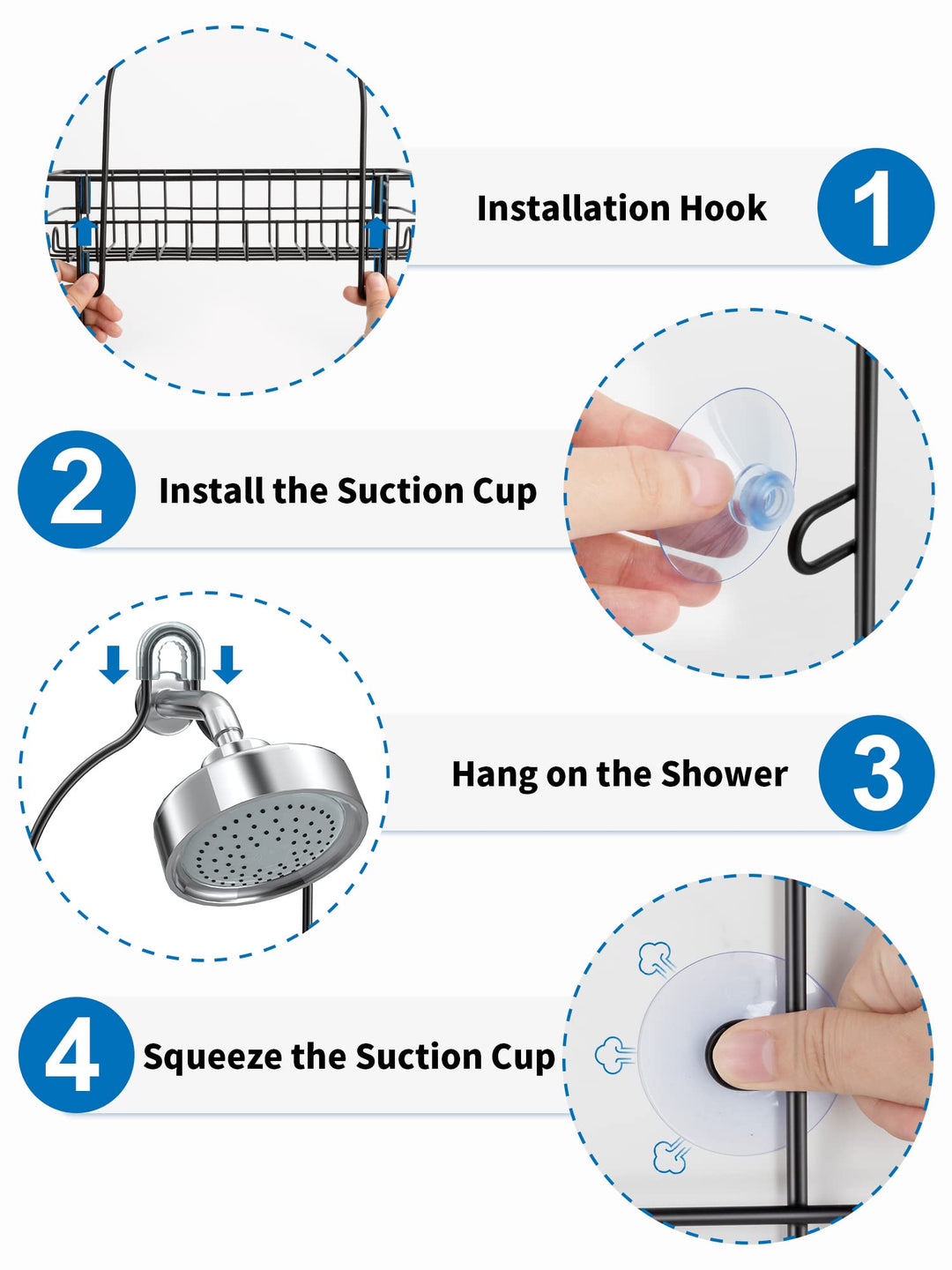 Installation Hook 1

2 Install the Suction Cup

Hang on the Shower 3

4 Squeeze the Suction Cup