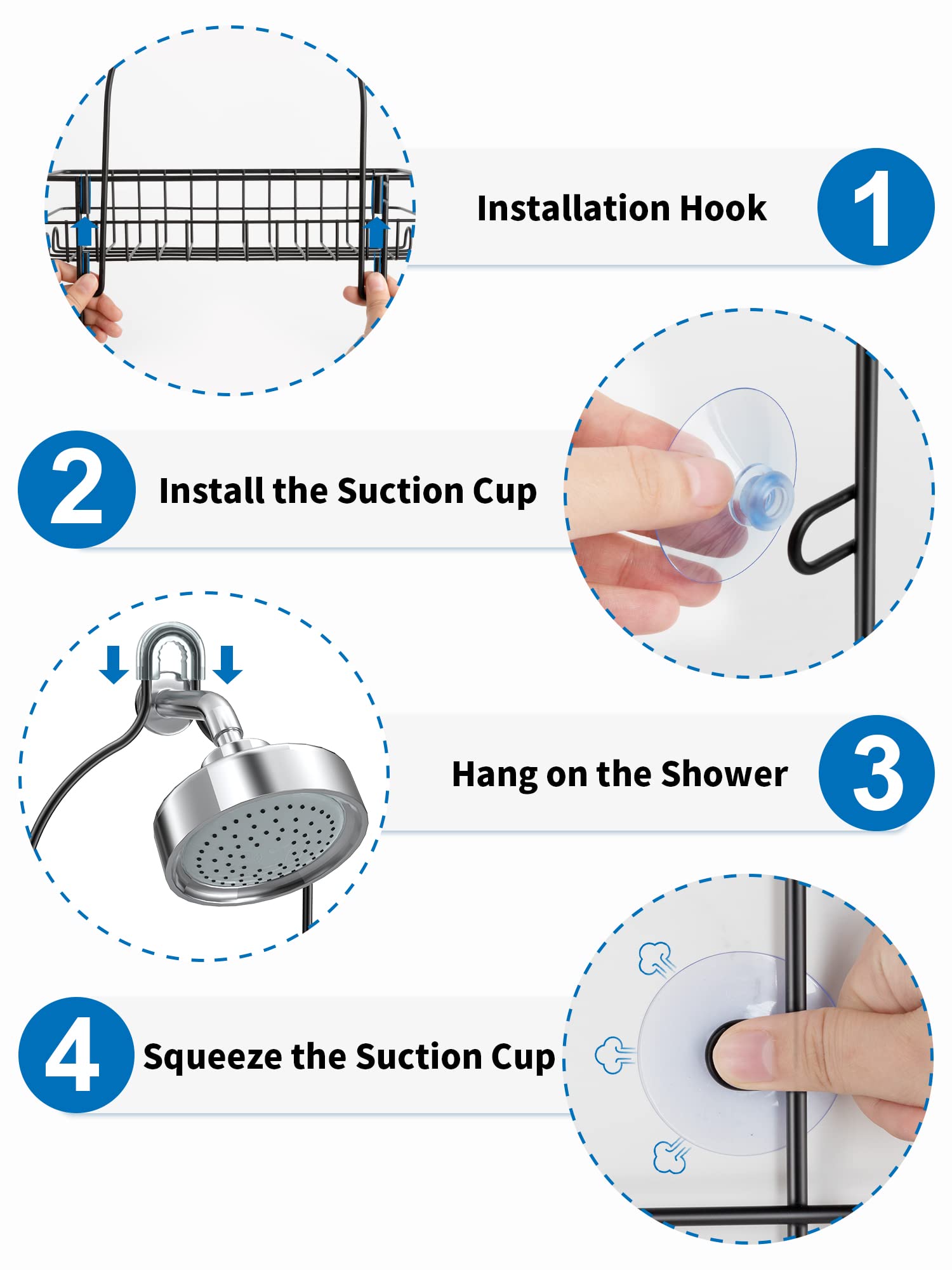 Installation Hook 1

2 Install the Suction Cup

Hang on the Shower 3

4 Squeeze the Suction Cup