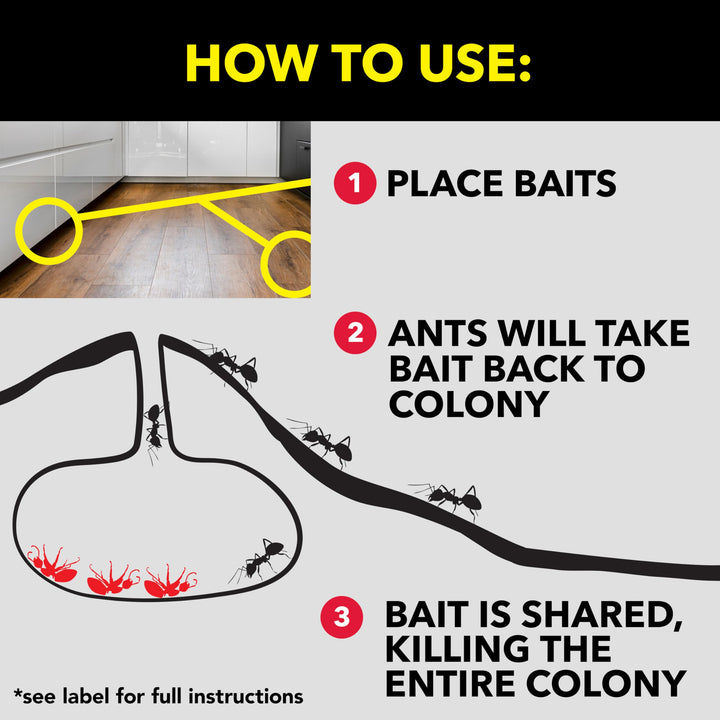 HOW TO USE:

1 PLACE BAITS

2 ANTS WILL TAKE BAIT BACK TO COLONY

3 BAIT IS SHARED, KILLING THE ENTIRE COLONY

*see label for full instructions