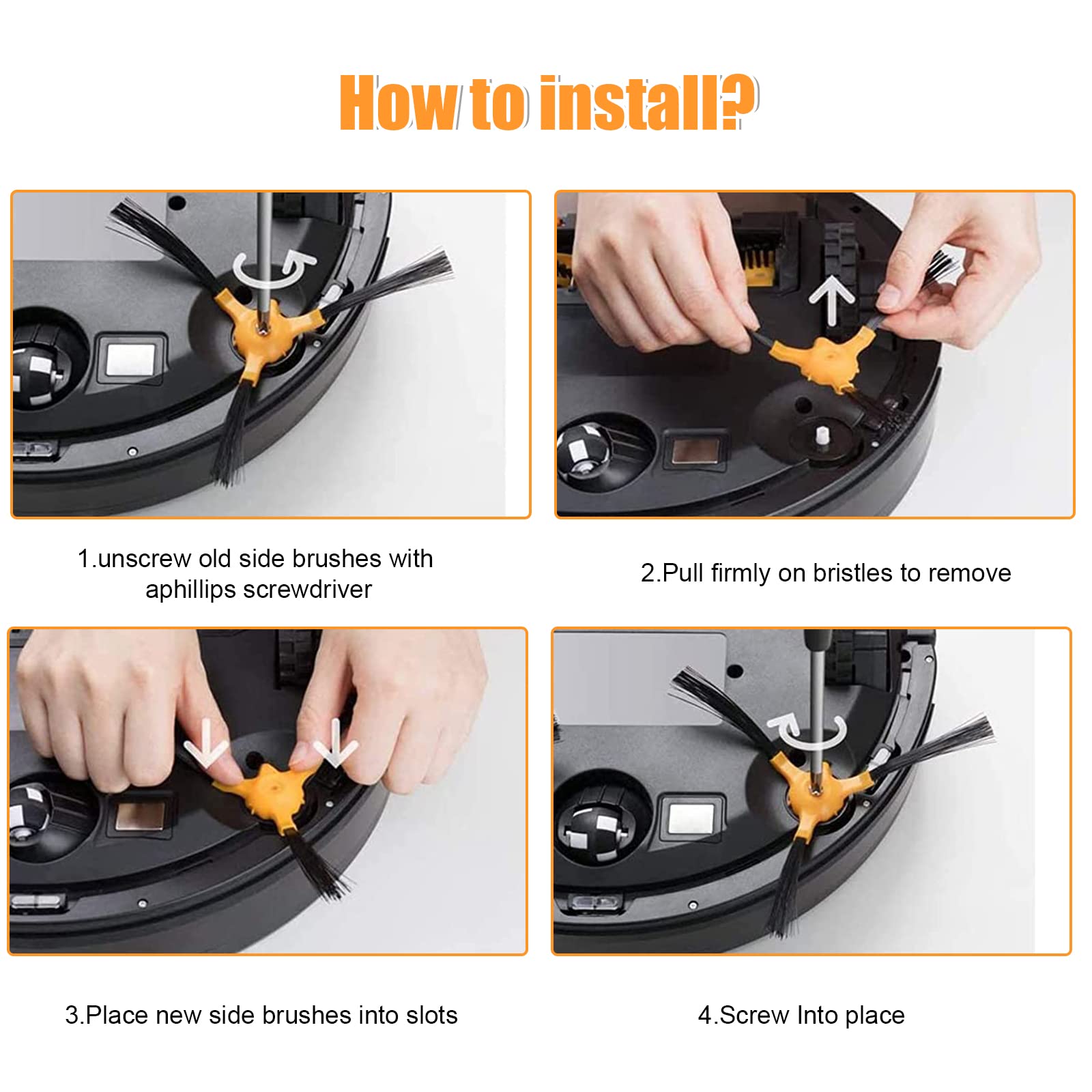 How to install?

1.unscrew old side brushes with aphillips screwdriver

2.Pull firmly on bristles to remove

3.Place new side brushes into slots

4.Screw Into place