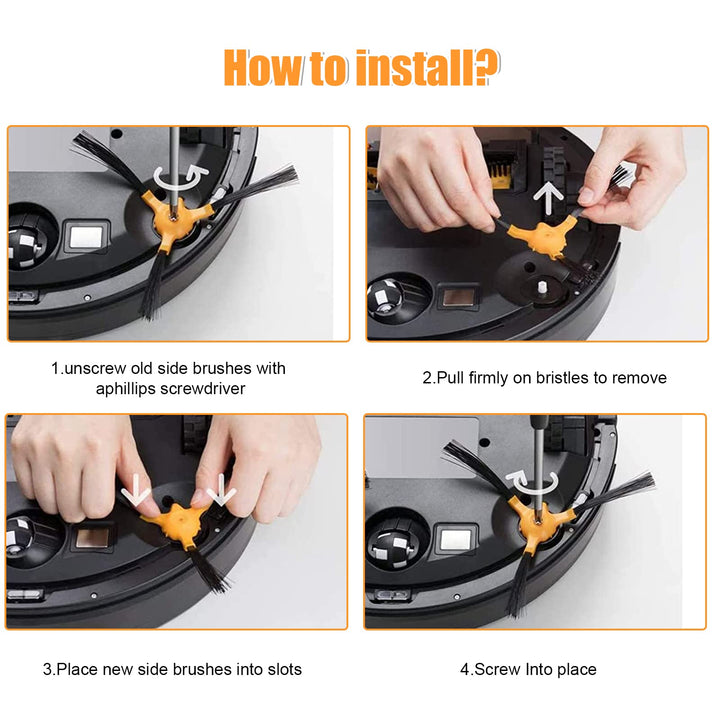 How to install?

1.unscrew old side brushes with aphillips screwdriver

2.Pull firmly on bristles to remove

3.Place new side brushes into slots

4.Screw Into place