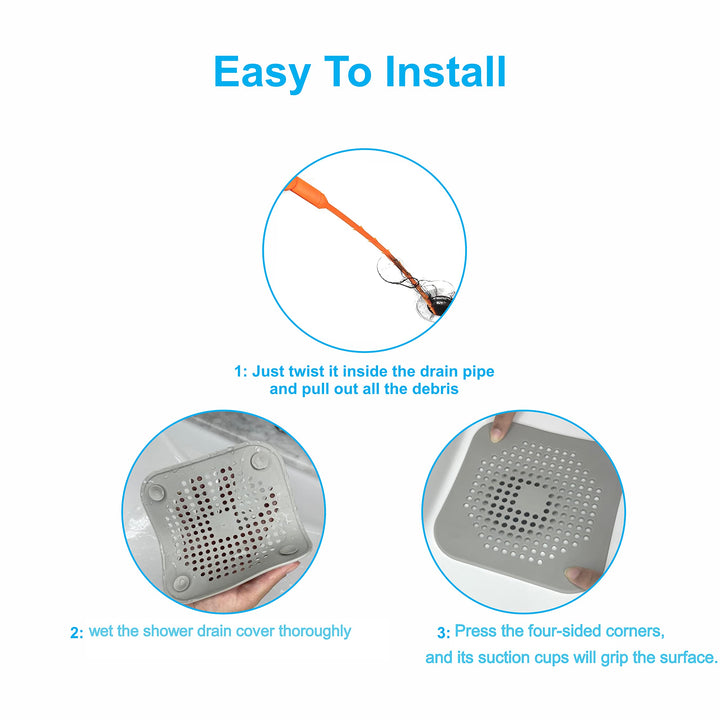 Easy To Install

1: Just twist it inside the drain pipe and pull out all the debris

2: wet the shower drain cover thoroughly

3: Press the four-sided corners, and its suction cups will grip the surface.