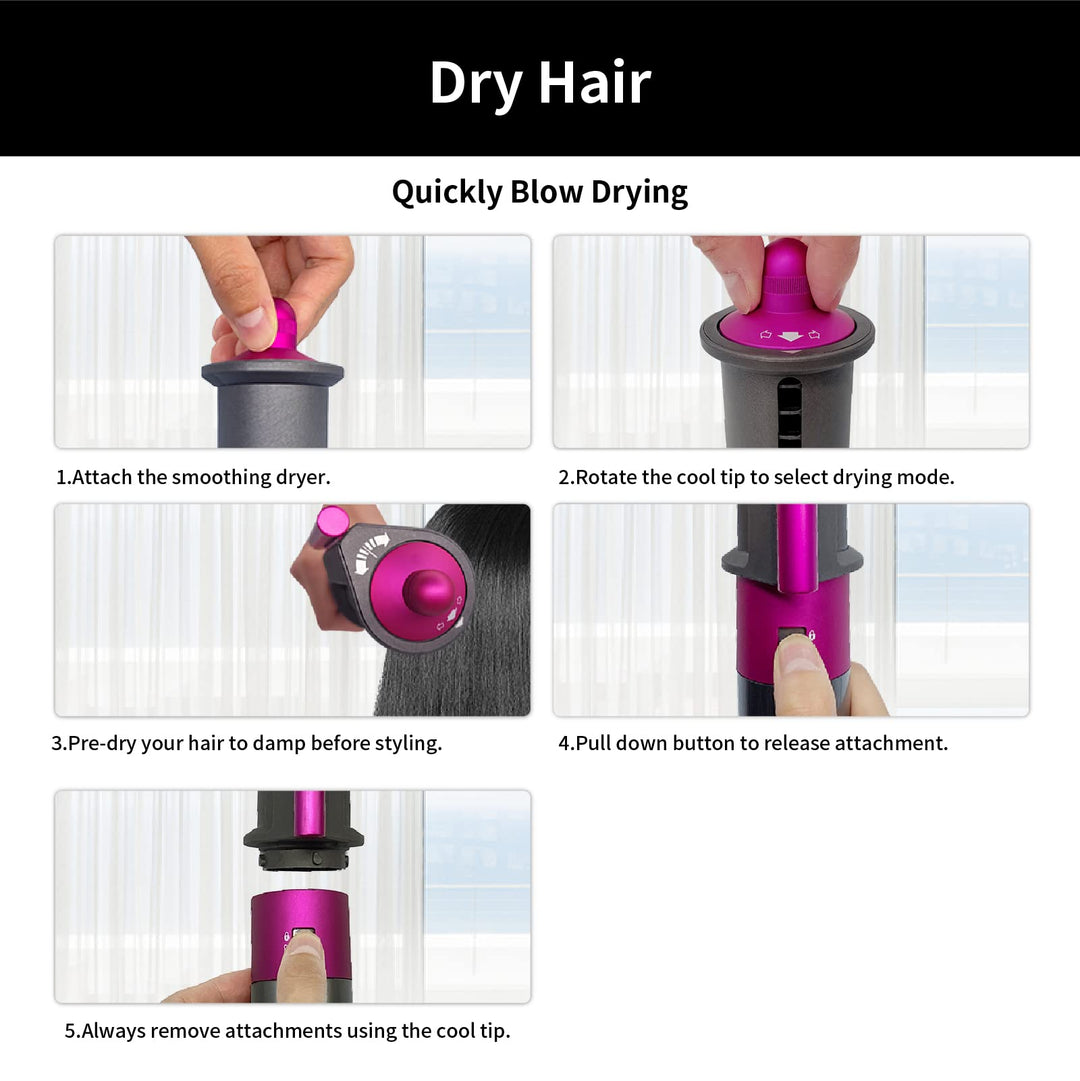 Dry Hair

Quickly Blow Drying

1.Attach the smoothing dryer.

2.Rotate the cool tip to select drying mode.

3.Pre-dry your hair to damp before styling.

4.Pull down button to release attachment.

5.Always remove attachments using the cool tip.