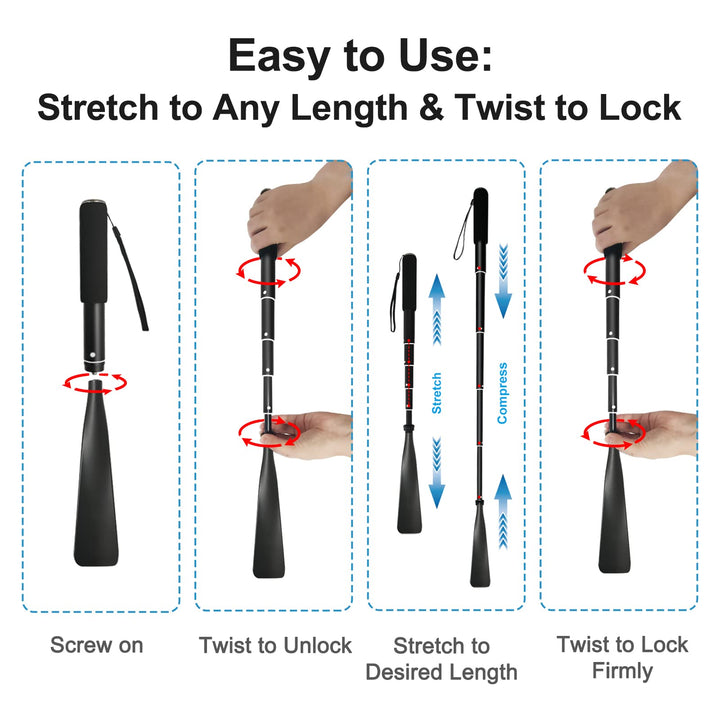 Easy to Use:
Stretch to Any Length & Twist to Lock

Stretch

Compress

Screw on

Twist to Unlock

Stretch to Desired Length

Twist to Lock Firmly