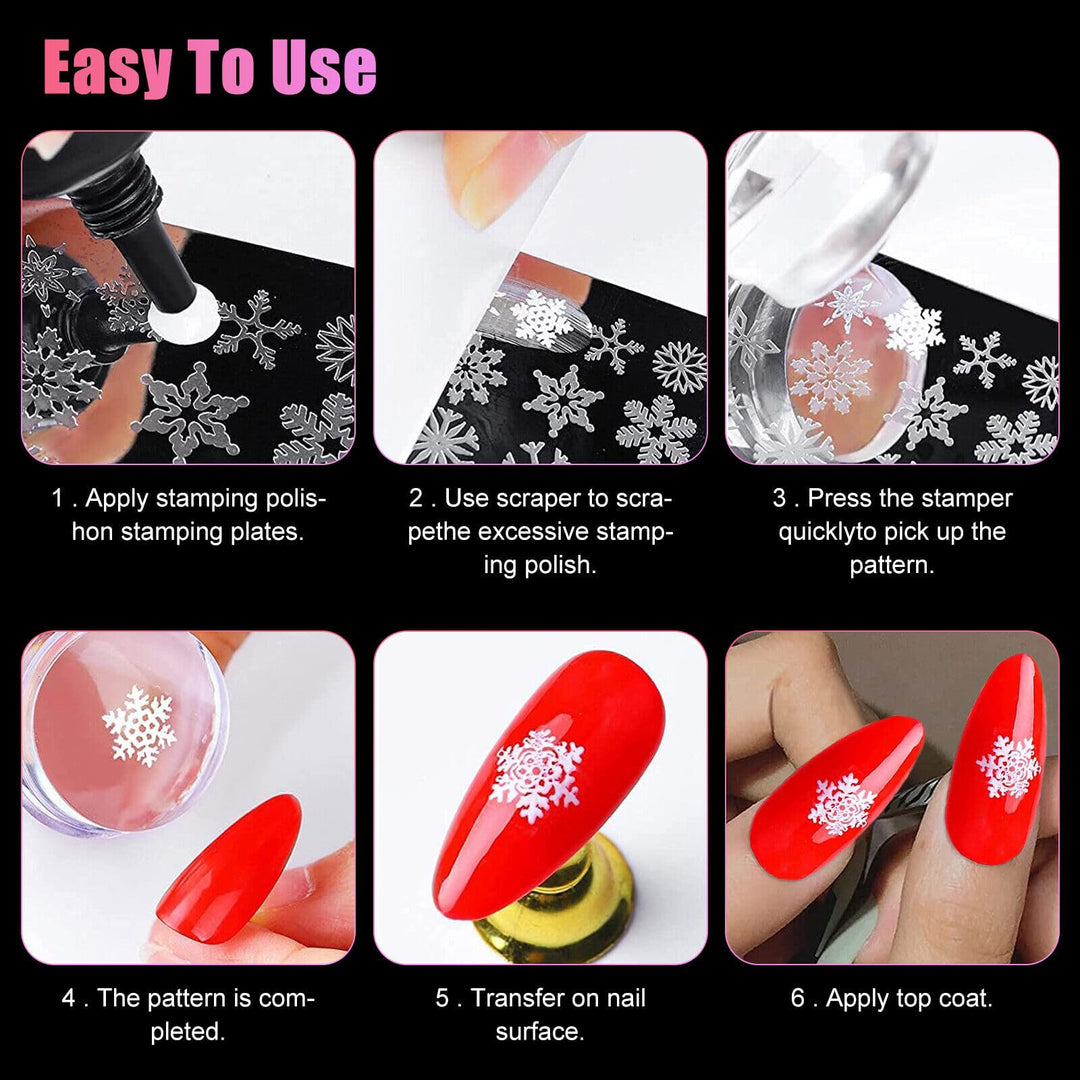 Easy To Use

1 . Apply stamping polishon stamping plates.

2 . Use scraper to scrapethe excessive stamping polish.

3 . Press the stamper quicklyto pick up the pattern.

4 . The pattern is completed.

5 . Transfer on nail surface.

6 . Apply top coat.