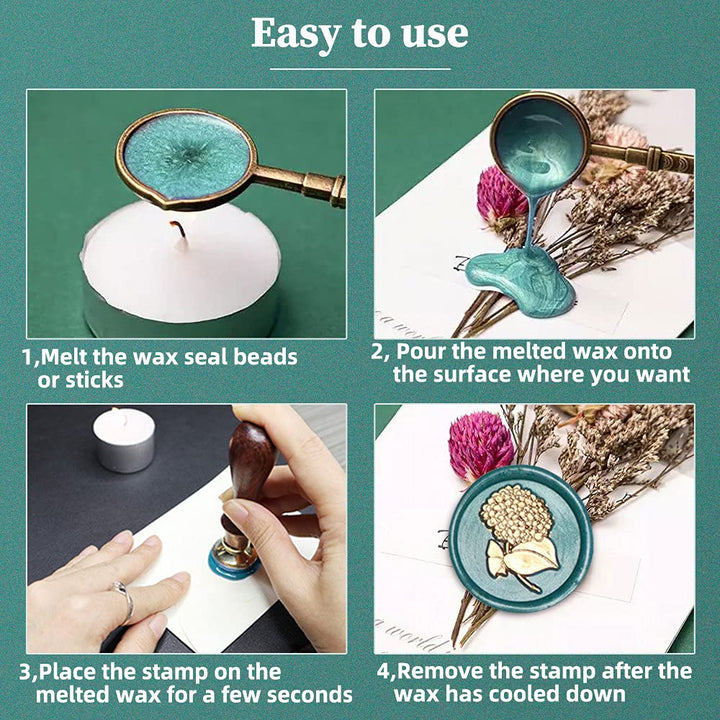 Easy to use

1,Melt the wax seal beads or sticks

2, Pour the melted wax onto the surface where you want

3,Place the stamp on the melted wax for a few seconds

4,Remove the stamp after the wax has cooled down