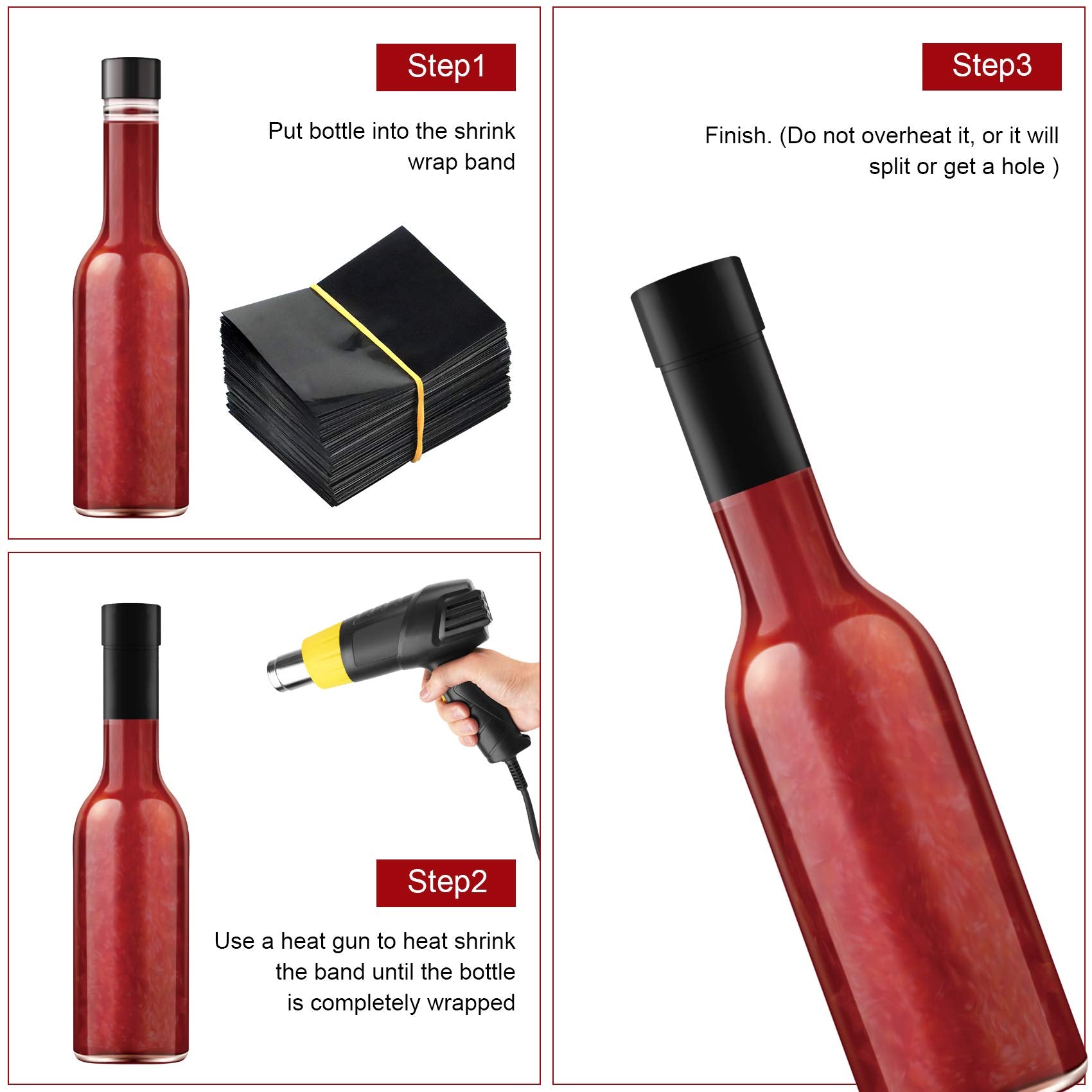 Step1

Put bottle into the shrink wrap band

Step2

Use a heat gun to heat shrink the band until the bottle is completely wrapped

Step3

Finish. (Do not overheat it, or it will split or get a hole )