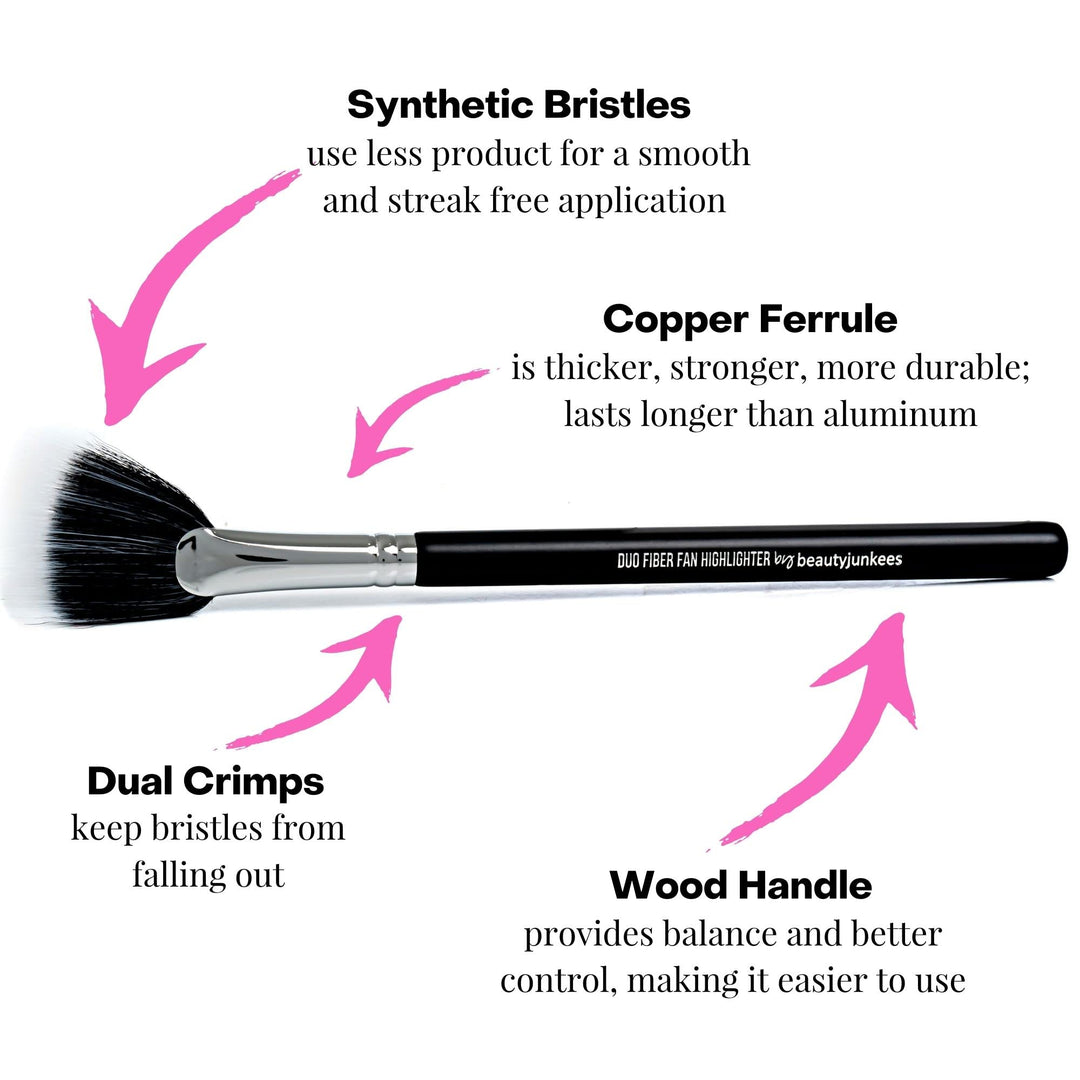 Synthetic Bristles
use less product for a smooth and streak free application

Copper Ferrule
is thicker, stronger, more durable; lasts longer than aluminum

DUO FIBER FAN HIGHLIGHTER by beautyjunkees

Dual Crimps
keep bristles from falling out

Wood Handle
provides balance and better control, making it easier to use