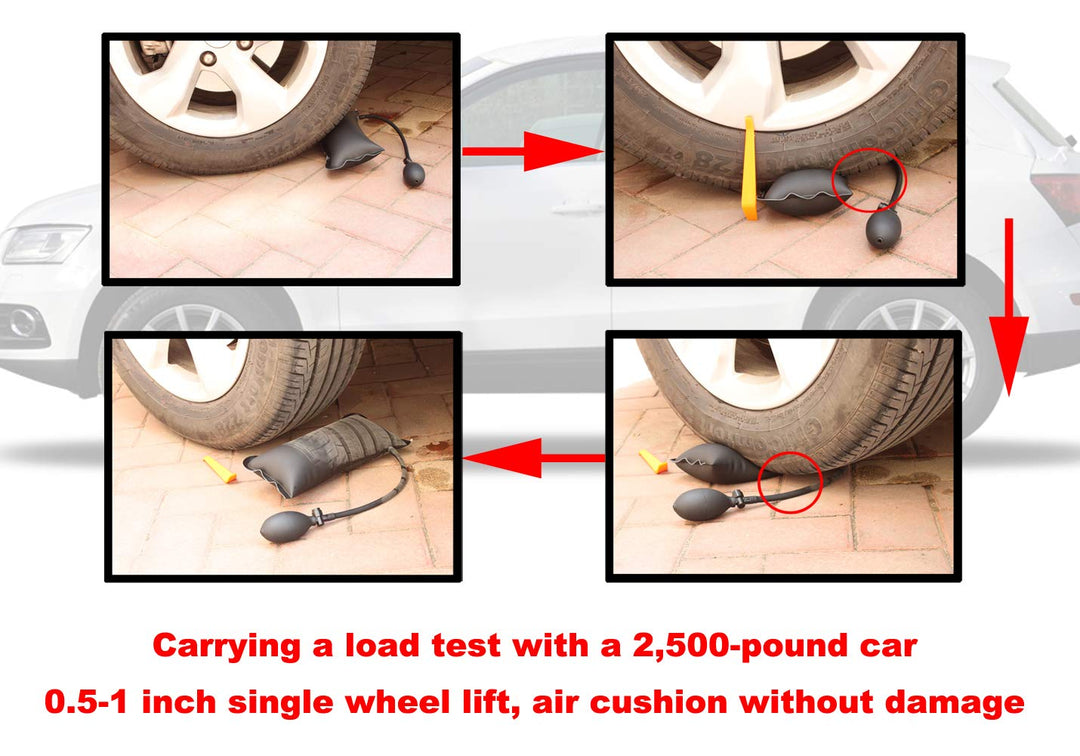 Carrying a load test with a 2,500-pound car
0.5-1 inch single wheel lift, air cushion without damage