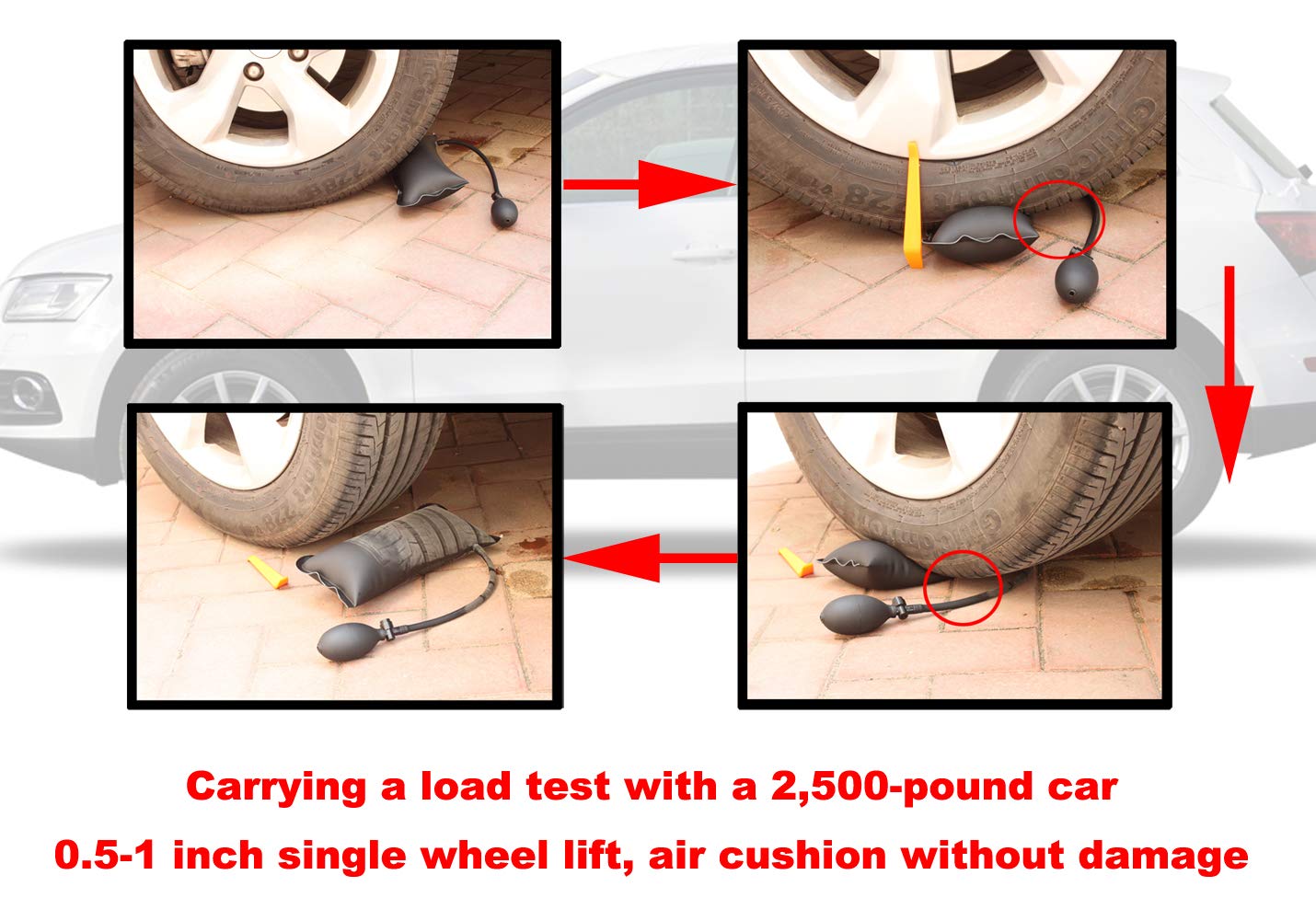 Carrying a load test with a 2,500-pound car

0.5-1 inch single wheel lift, air cushion without damage