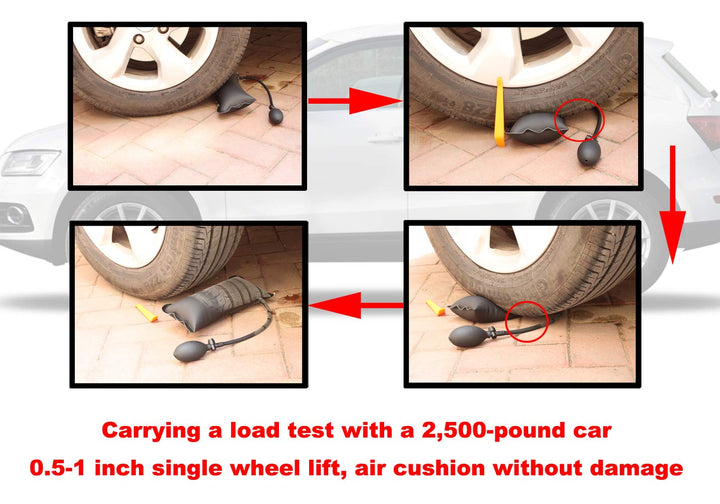 Carrying a load test with a 2,500-pound car
0.5-1 inch single wheel lift, air cushion without damage