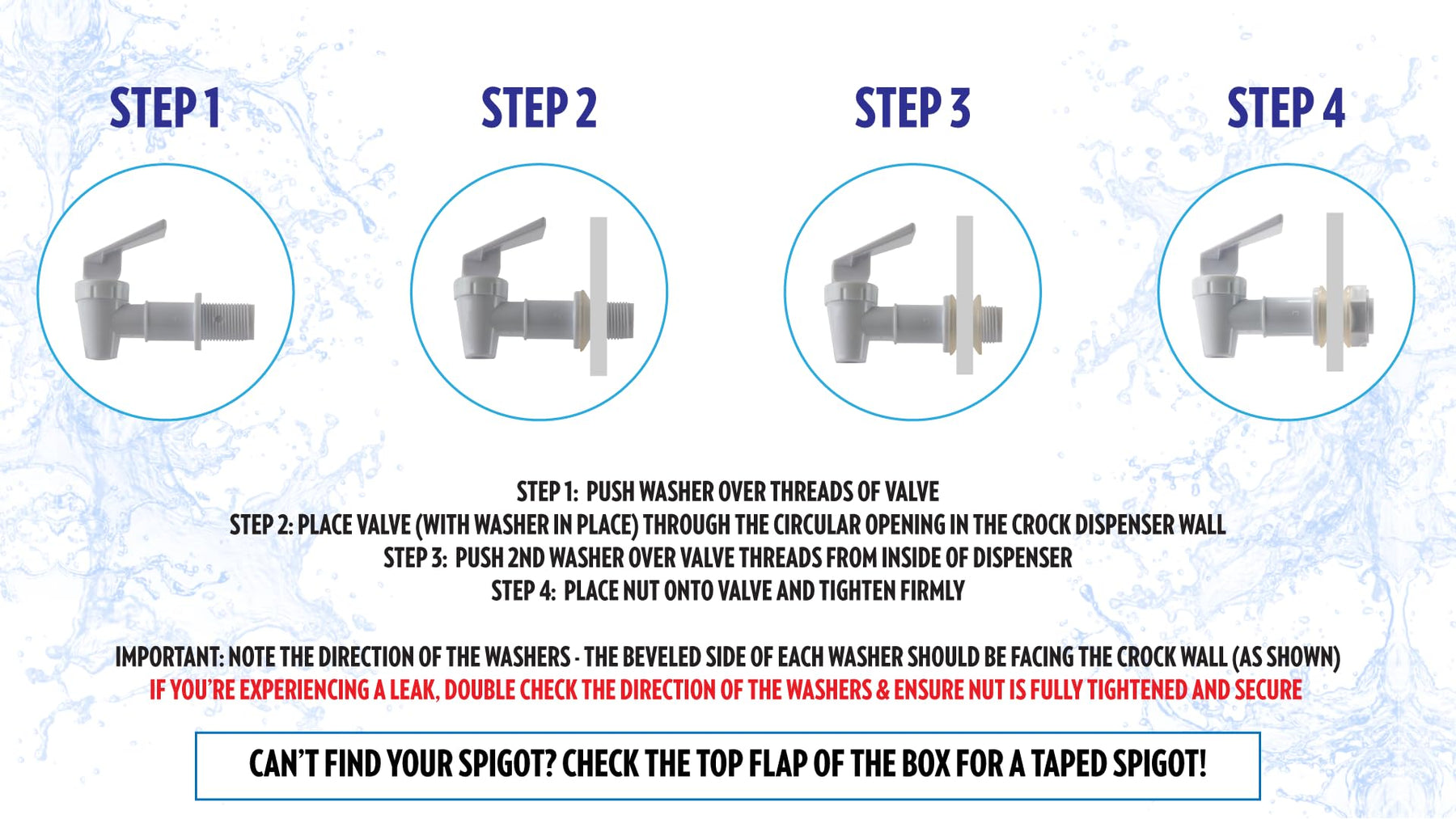 STEP 1

STEP 2

STEP 3

STEP 4

STEP 1: PUSH WASHER OVER THREADS OF VALVE
STEP 2: PLACE VALVE (WITH WASHER IN PLACE) THROUGH THE CIRCULAR OPENING IN THE CROCK DISPENSER WALL
STEP 3: PUSH 2ND WASHER OVER VALVE THREADS FROM INSIDE OF DISPENSER
STEP 4: PLACE NUT ONTO VALVE AND TIGHTEN FIRMLY

IMPORTANT: NOTE THE DIRECTION OF THE WASHERS - THE BEVELED SIDE OF EACH WASHER SHOULD BE FACING THE CROCK WALL (AS SHOWN)
IF YOU'RE EXPERIENCING A LEAK, DOUBLE CHECK THE DIRECTION OF THE WASHERS & ENSURE NUT IS FULLY TIGHTENED AND SECURE

CAN'T FIND YOUR SPIGOT? CHECK THE TOP FLAP OF THE BOX FOR A TAPED SPIGOT!