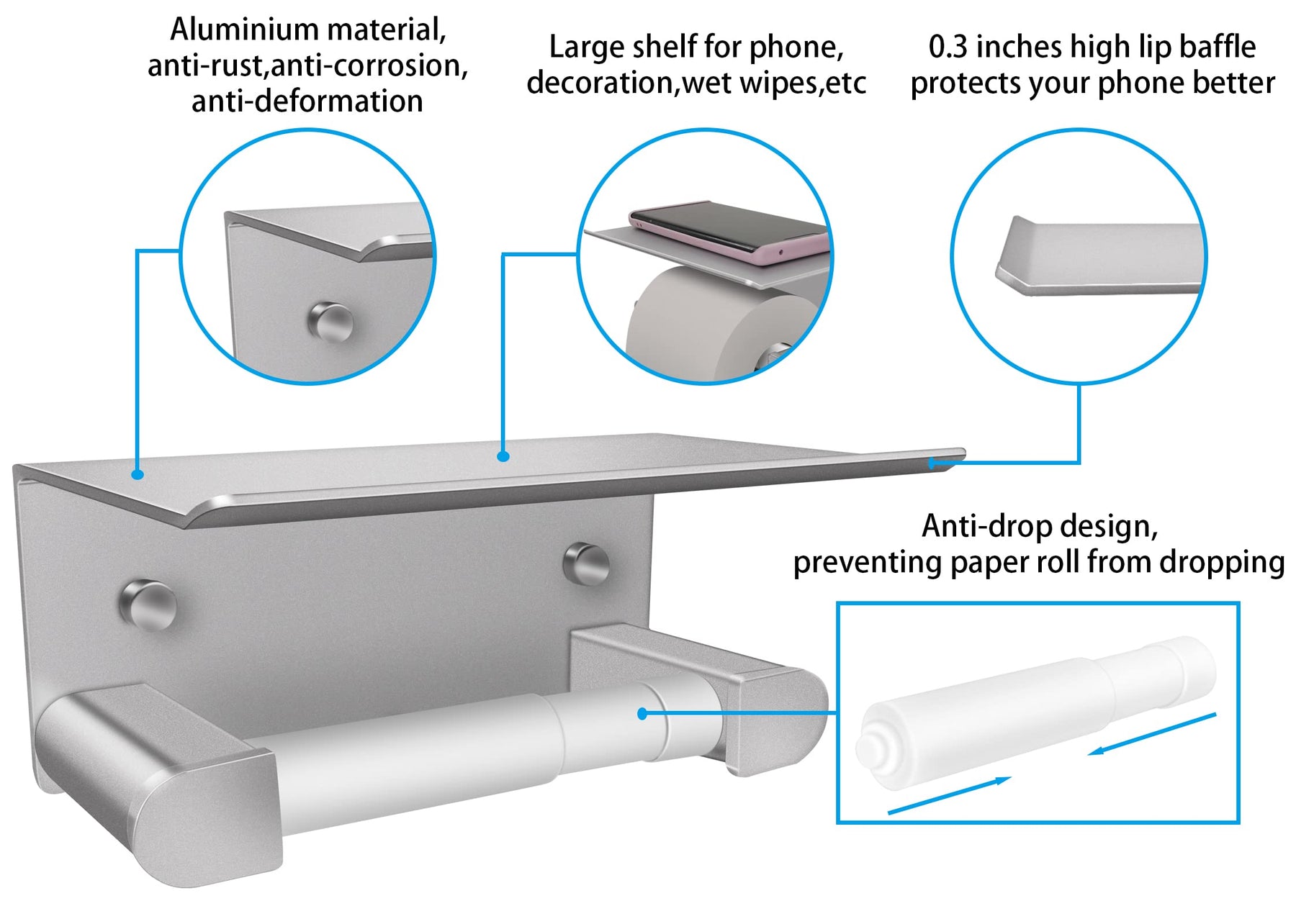 Aluminium material, anti-rust,anti-corrosion, anti-deformation

Large shelf for phone, decoration,wet wipes,etc

0.3 inches high lip baffle protects your phone better

Anti-drop design, preventing paper roll from dropping