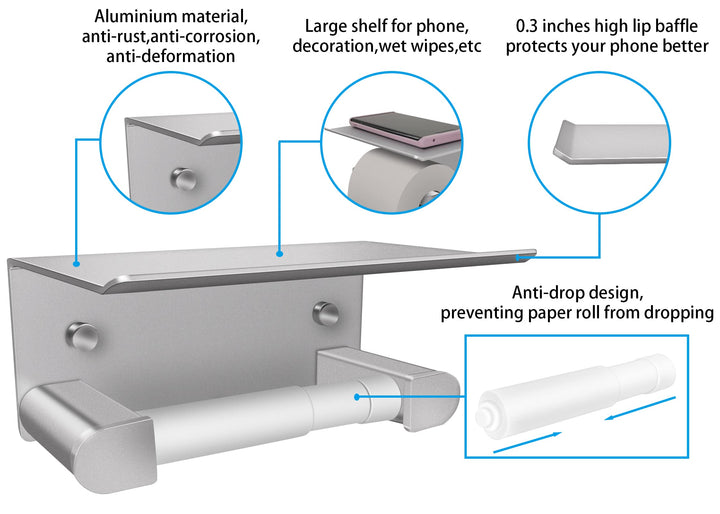 Aluminium material, anti-rust,anti-corrosion, anti-deformation

Large shelf for phone, decoration,wet wipes,etc

0.3 inches high lip baffle protects your phone better

Anti-drop design, preventing paper roll from dropping