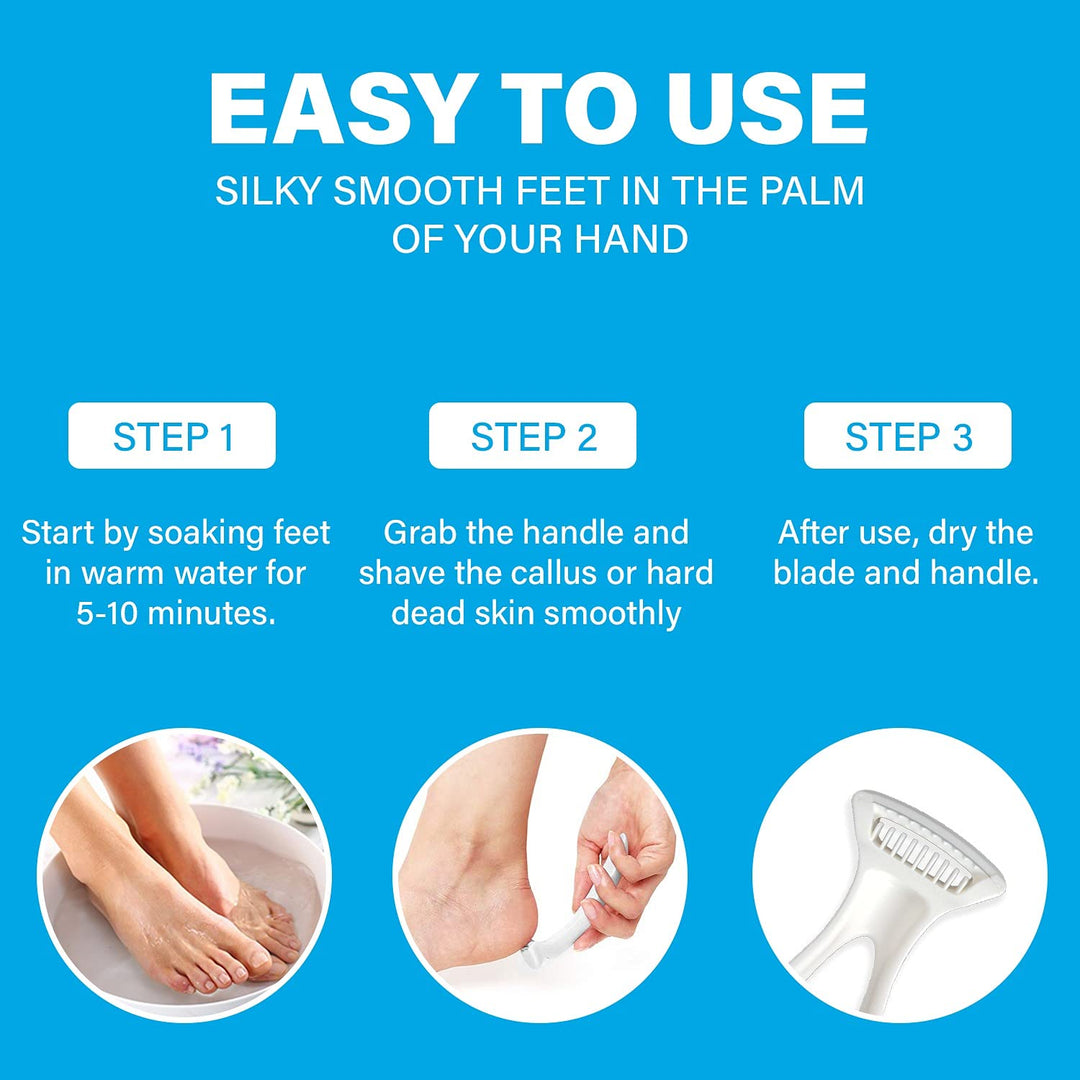 EASY TO USE

SILKY SMOOTH FEET IN THE PALM OF YOUR HAND

STEP 1

Start by soaking feet in warm water for 5-10 minutes.

STEP 2

Grab the handle and shave the callus or hard dead skin smoothly

STEP 3

After use, dry the blade and handle.