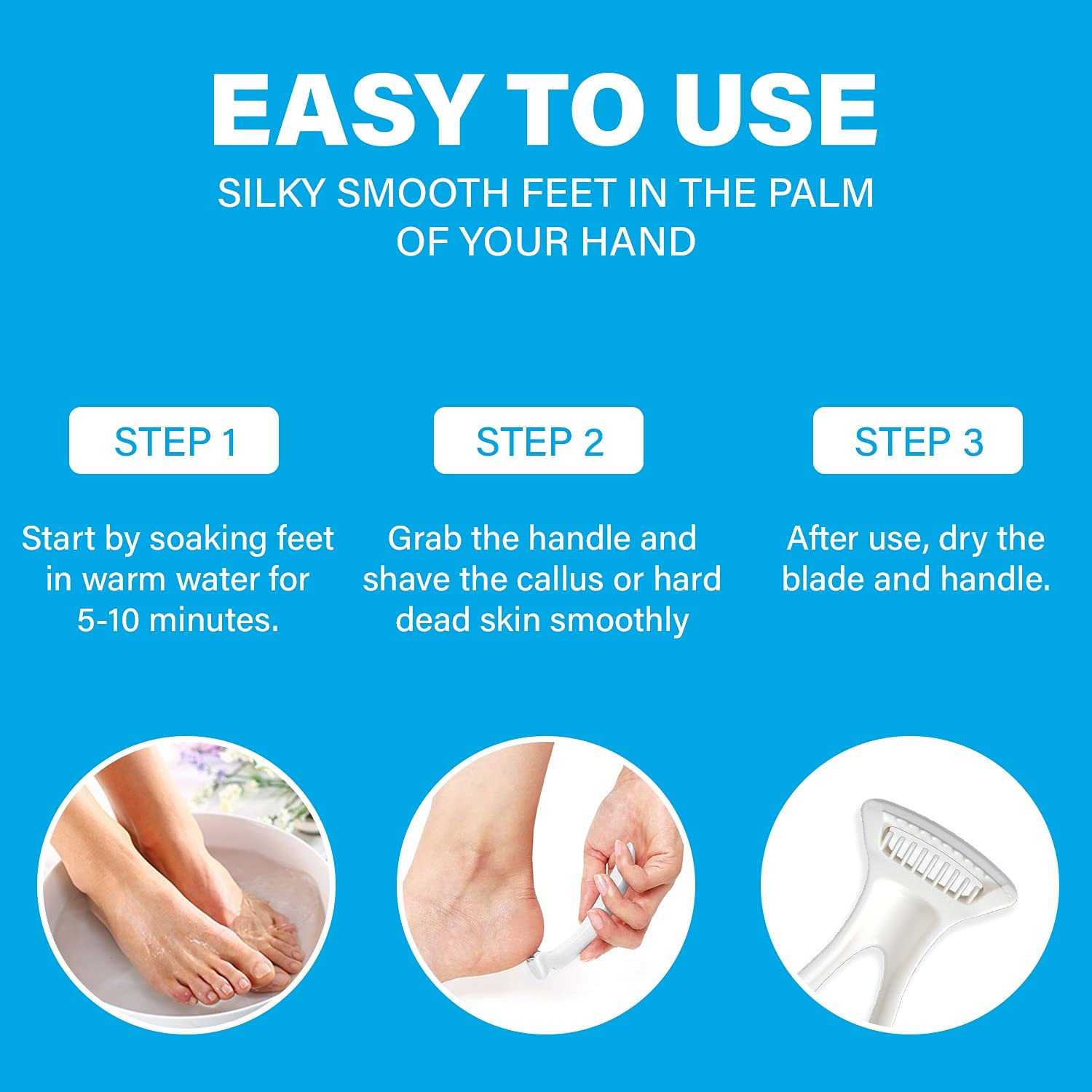 EASY TO USE

SILKY SMOOTH FEET IN THE PALM OF YOUR HAND

STEP 1

Start by soaking feet in warm water for 5-10 minutes.

STEP 2

Grab the handle and shave the callus or hard dead skin smoothly

STEP 3

After use, dry the blade and handle.