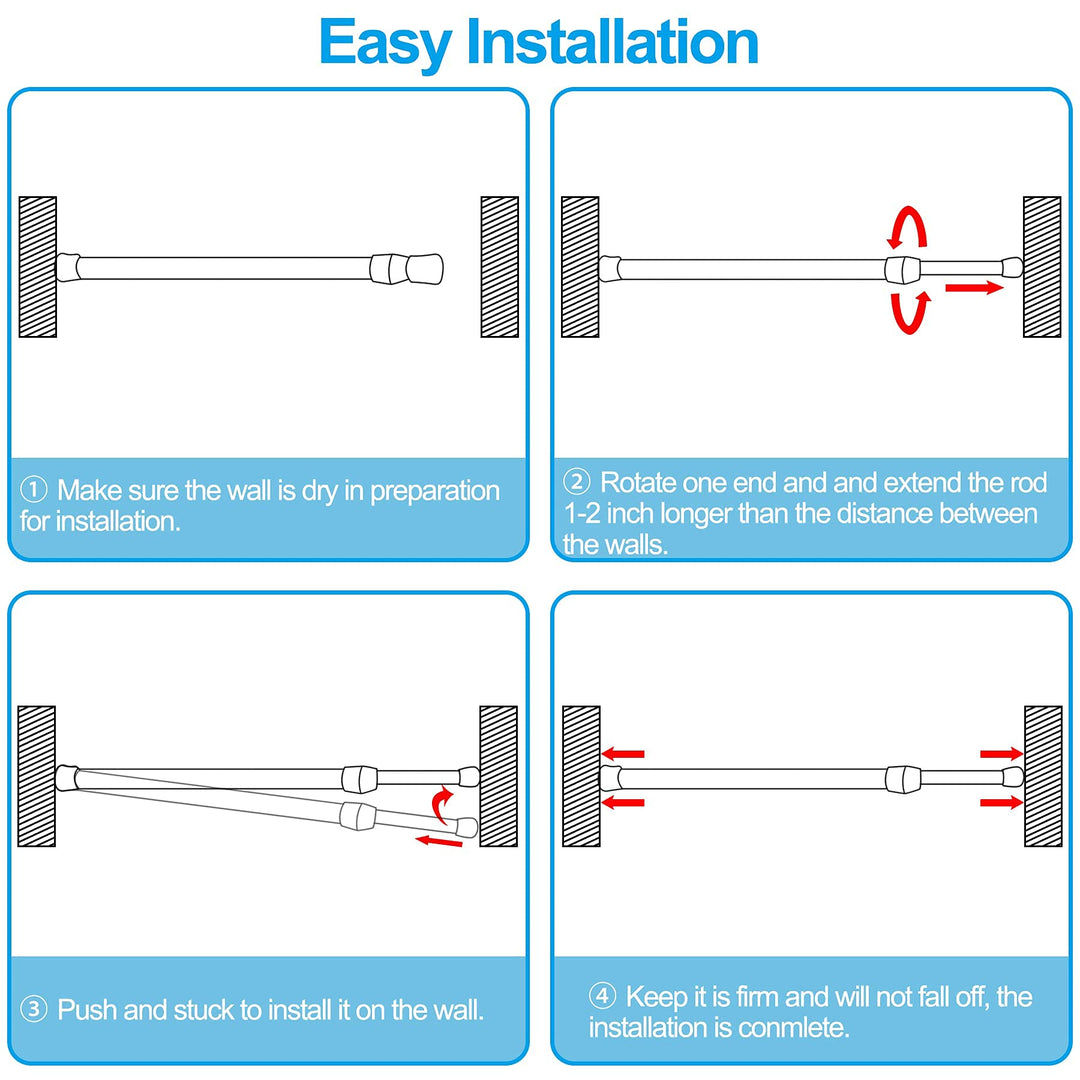 Easy Installation

① Make sure the wall is dry in preparation for installation.

② Rotate one end and and extend the rod 1-2 inch longer than the distance between the walls.

③ Push and stuck to install it on the wall.

④ Keep it is firm and will not fall off, the installation is conmlete.