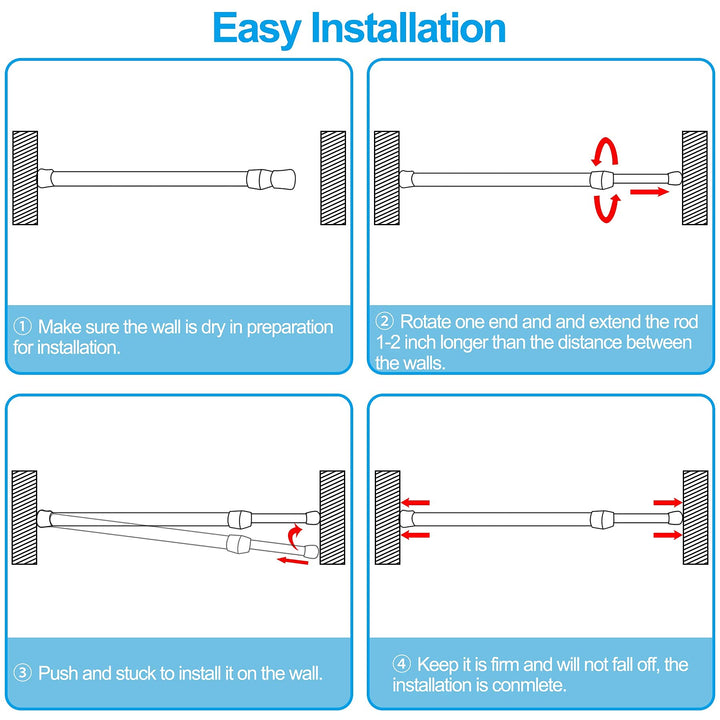 Easy Installation

① Make sure the wall is dry in preparation for installation.

② Rotate one end and and extend the rod 1-2 inch longer than the distance between the walls.

③ Push and stuck to install it on the wall.

④ Keep it is firm and will not fall off, the installation is conmlete.