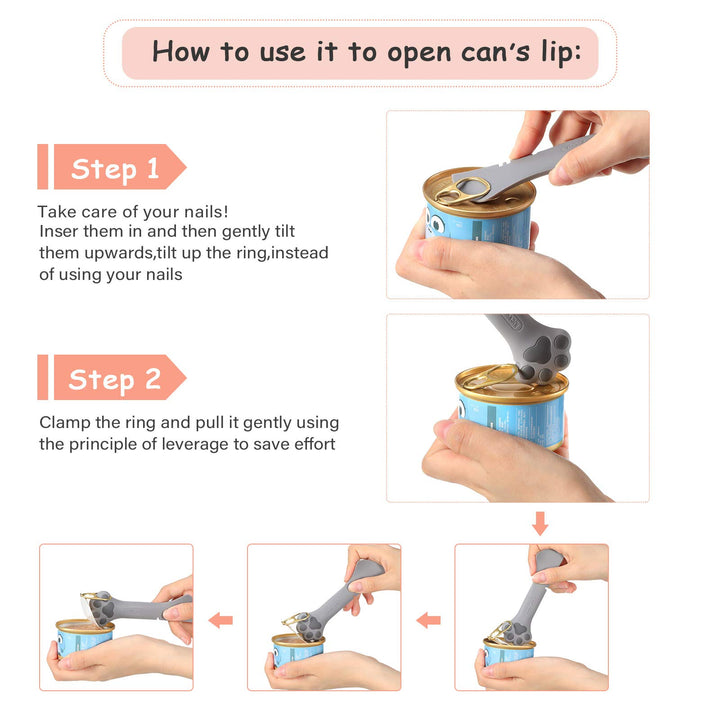 How to use it to open can's lip:

Step 1

Take care of your nails!
Inser them in and then gently tilt them upwards,tilt up the ring,instead of using your nails

Step 2

Clamp the ring and pull it gently using the principle of leverage to save effort