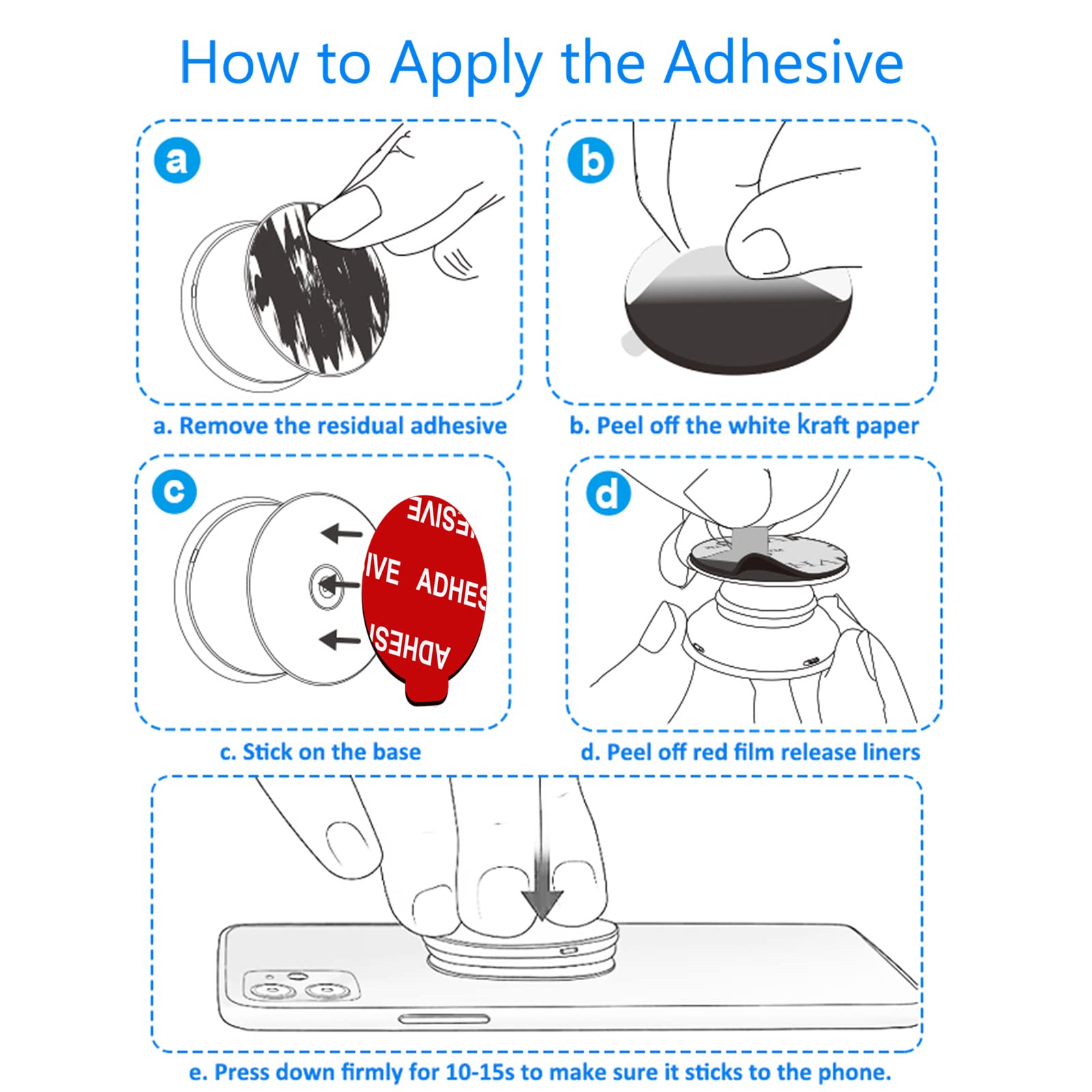 How to Apply the Adhesive

a

a. Remove the residual adhesive

b

b. Peel off the white kraft paper

c

ESIVE
IVE ADHES
ADHESI

c. Stick on the base

d

d. Peel off red film release liners

e. Press down firmly for 10-15s to make sure it sticks to the phone.