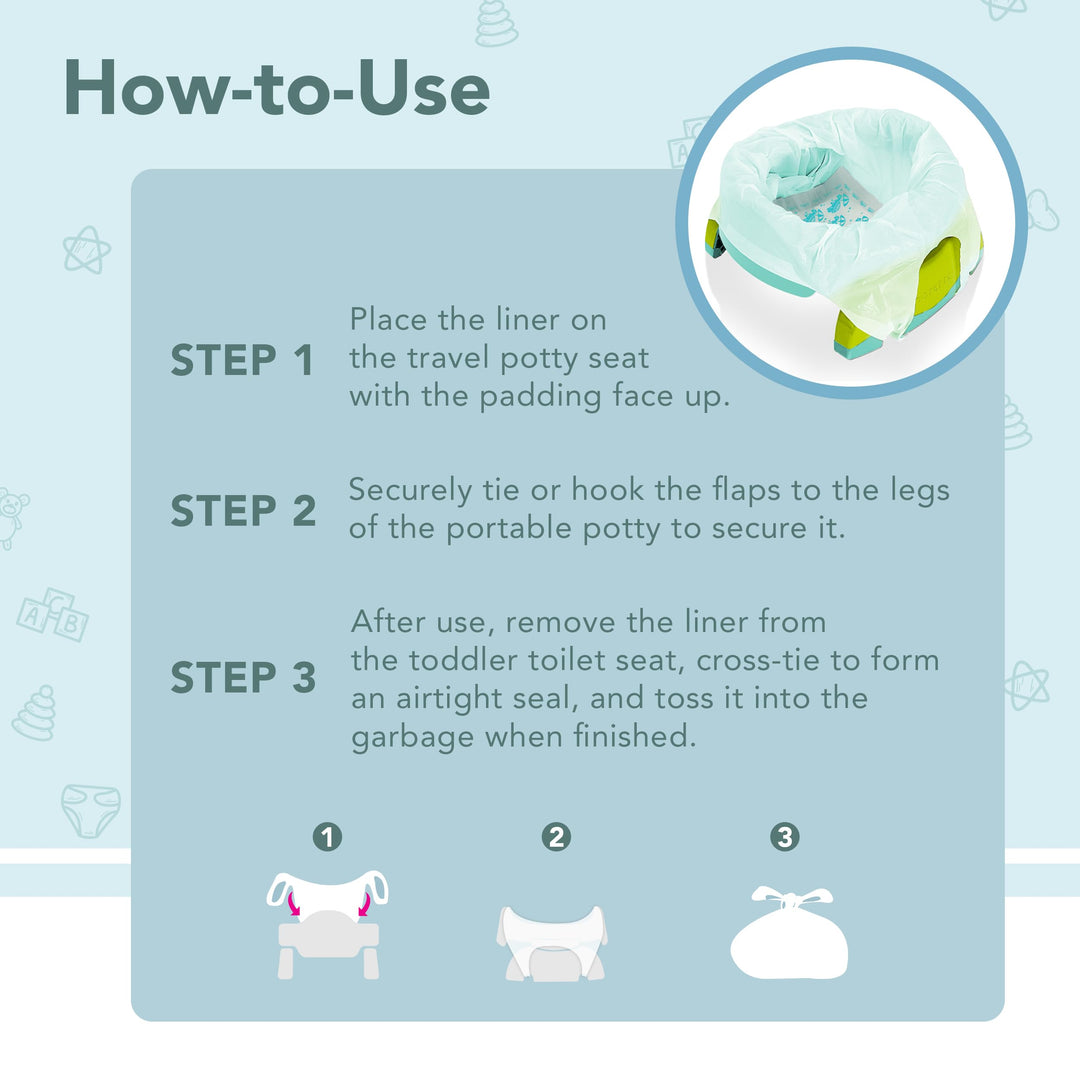 How-to-Use

STEP 1 Place the liner on the travel potty seat with the padding face up.

STEP 2 Securely tie or hook the flaps to the legs of the portable potty to secure it.

STEP 3 After use, remove the liner from the toddler toilet seat, cross-tie to form an airtight seal, and toss it into the garbage when finished.

1

2

3