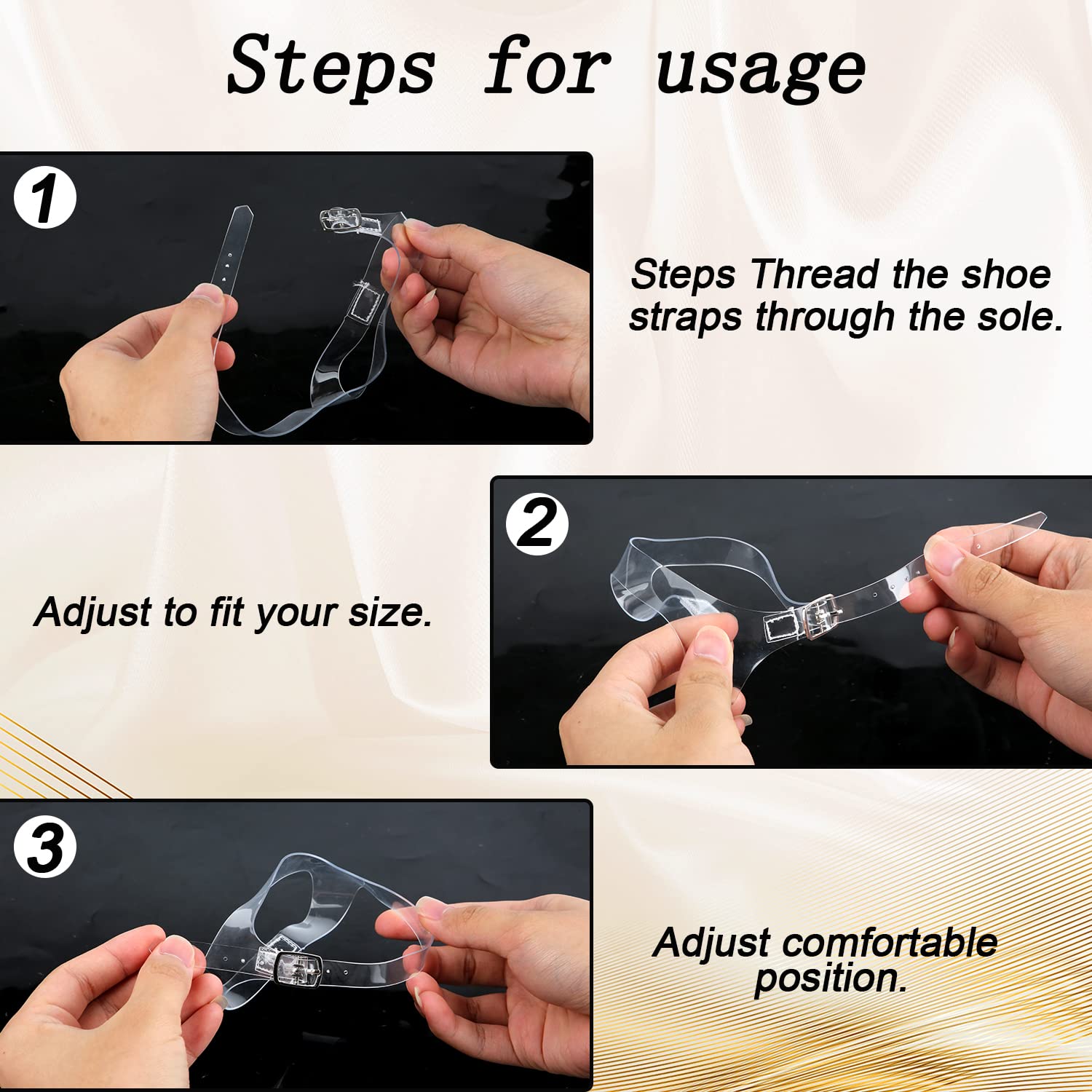 Steps for usage

1

Steps Thread the shoe straps through the sole.

2

Adjust to fit your size.

3

Adjust comfortable position.