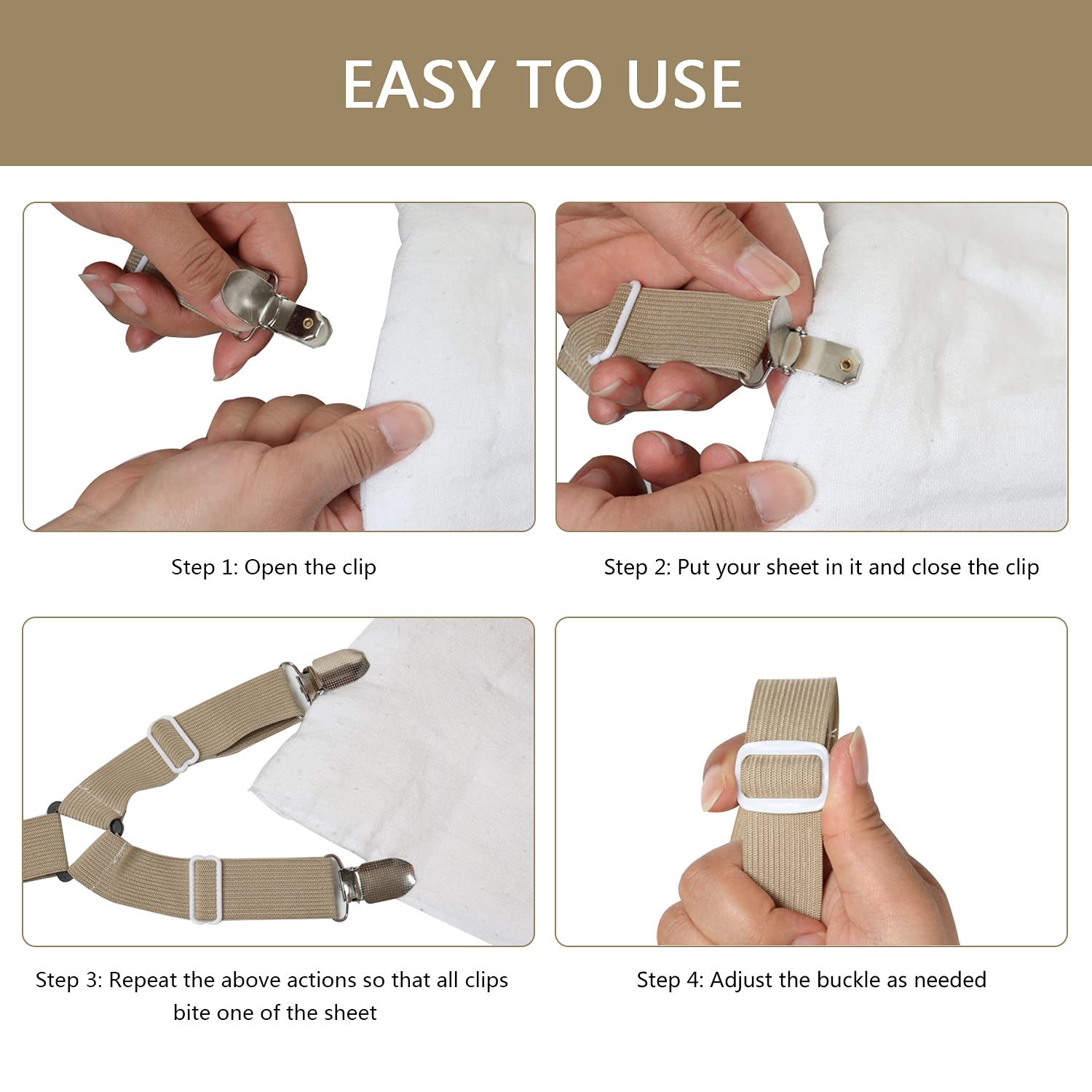 EASY TO USE

Step 1: Open the clip

Step 2: Put your sheet in it and close the clip

Step 3: Repeat the above actions so that all clips bite one of the sheet

Step 4: Adjust the buckle as needed