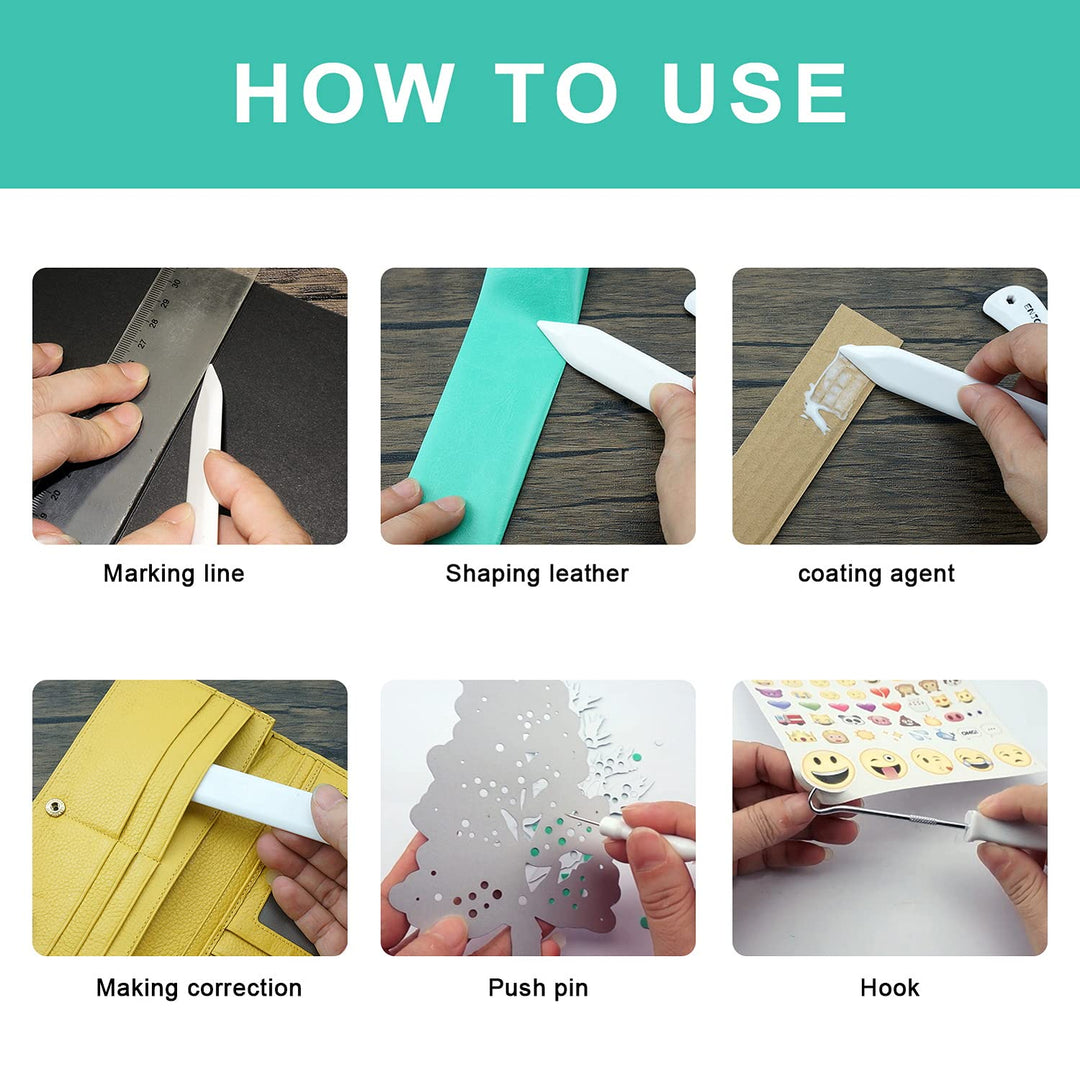 HOW TO USE

Marking line

Shaping leather

coating agent

Making correction

Push pin

Hook