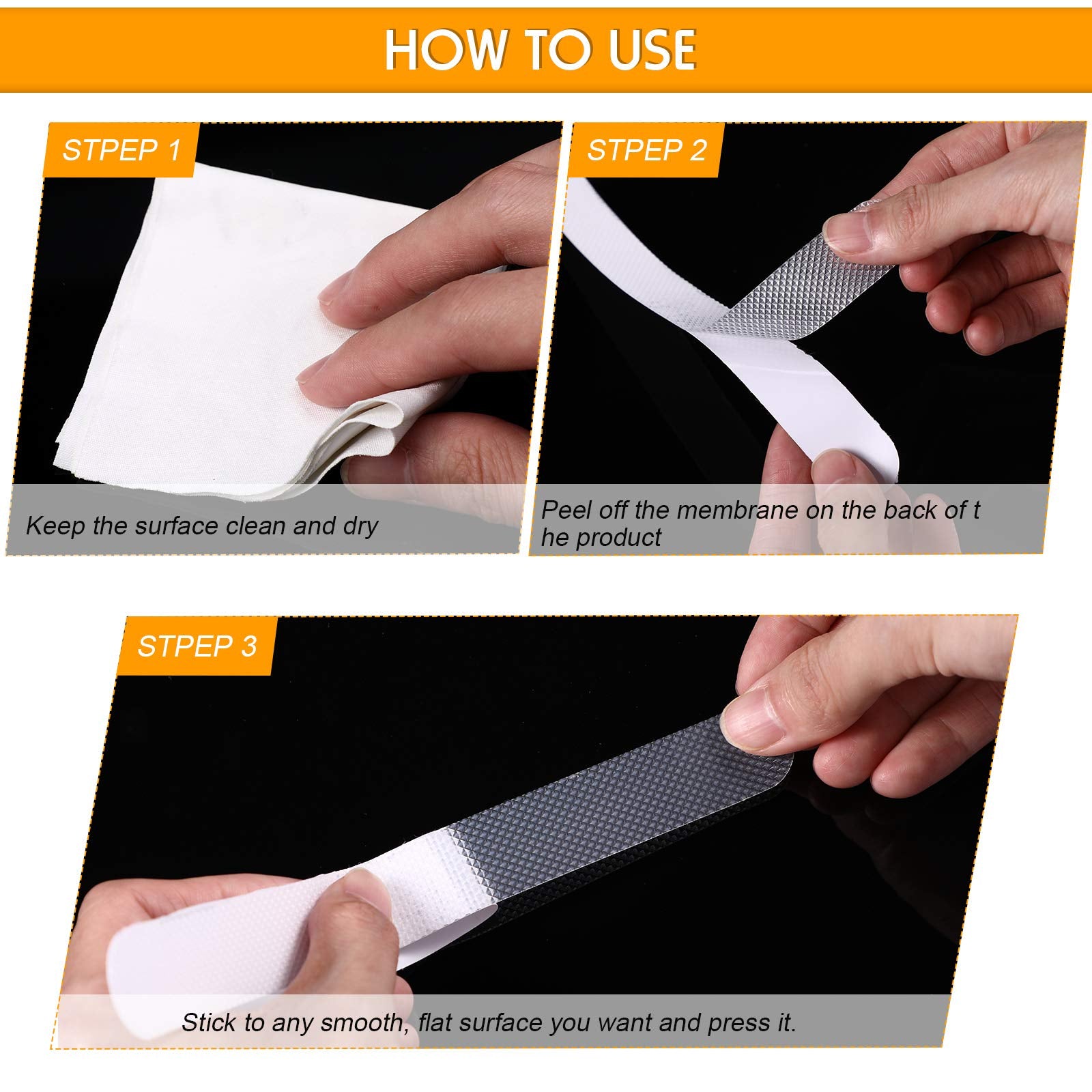 HOW TO USE

STPEP 1

Keep the surface clean and dry

STPEP 2

Peel off the membrane on the back of t he product

STPEP 3

Stick to any smooth, flat surface you want and press it.