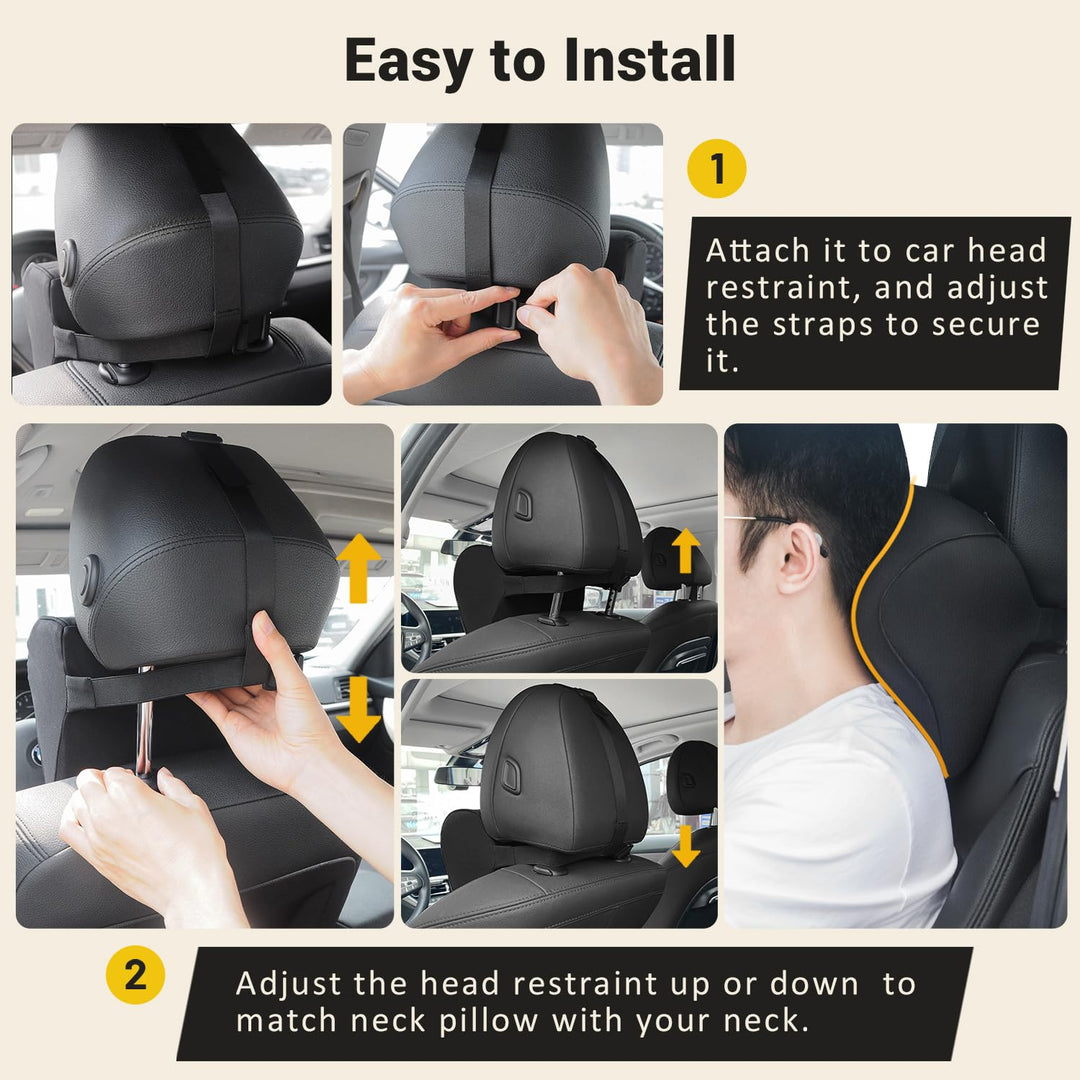 Easy to Install

1

Attach it to car head restraint, and adjust the straps to secure it.

2

Adjust the head restraint up or down to match neck pillow with your neck.